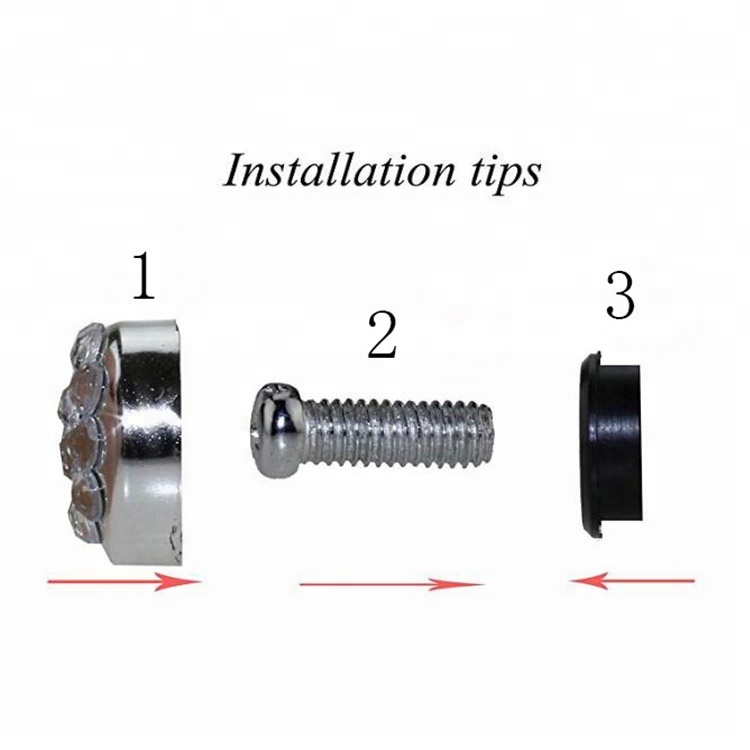 Installation tips

1

2

3