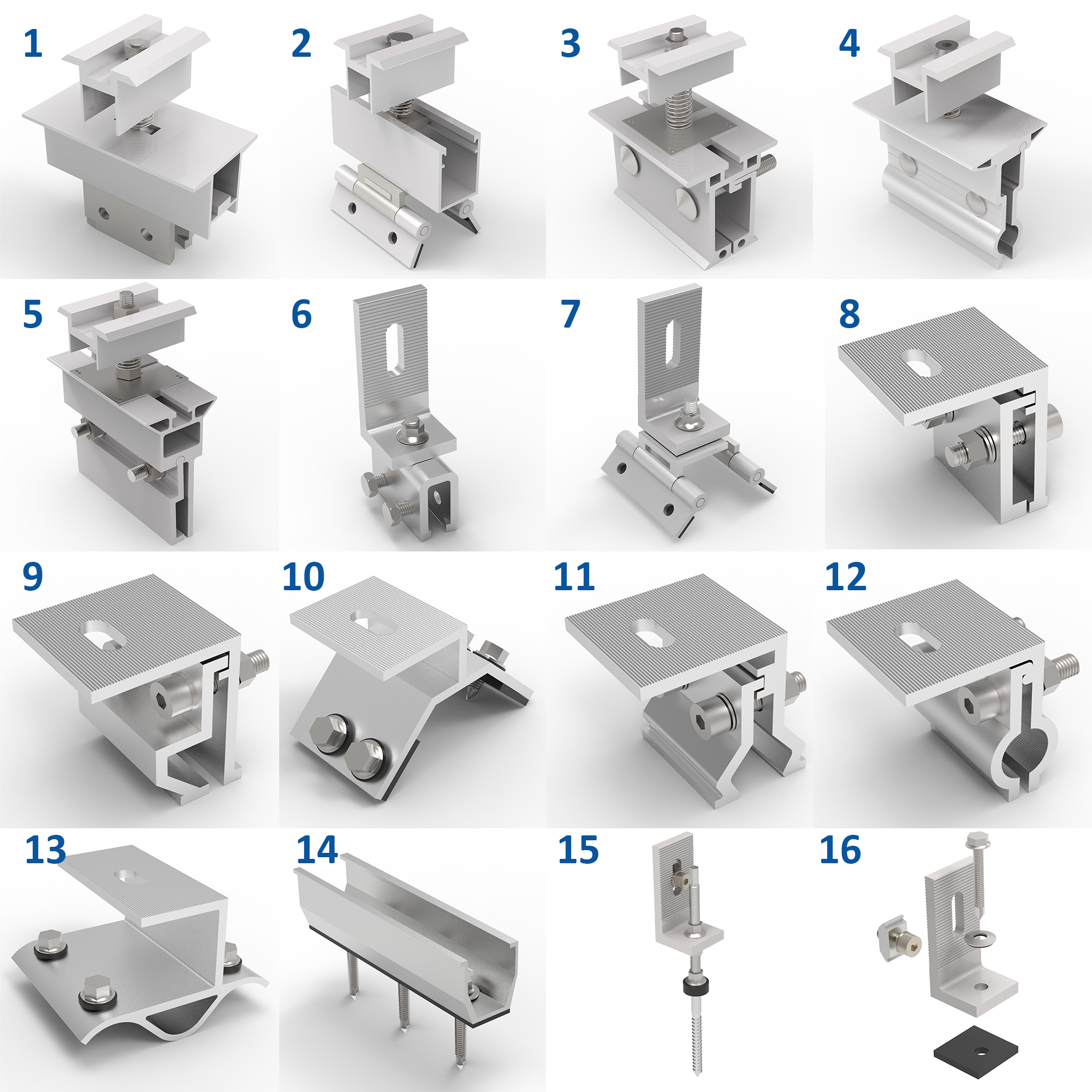 1

2

3

4

5

6

7

8

9

10

11

12

13

14

15

16