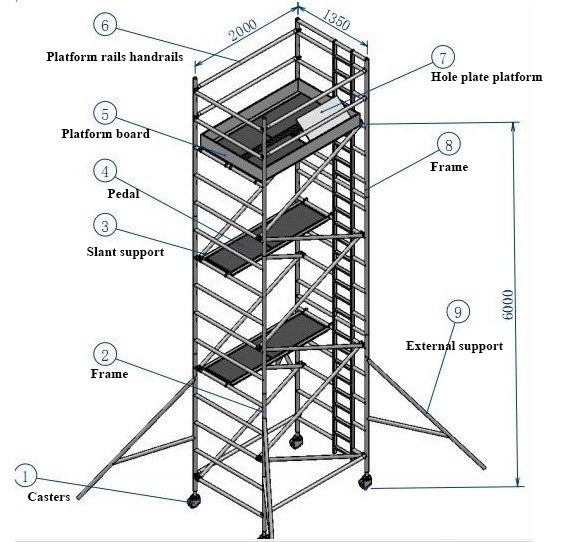 2000
1350
6
Platform rails handrails
7
Hole plate platform
5
Platform board
8
Frame
4
Pedal
3
Slant support
6000
9
External support
2
Frame
1
Casters