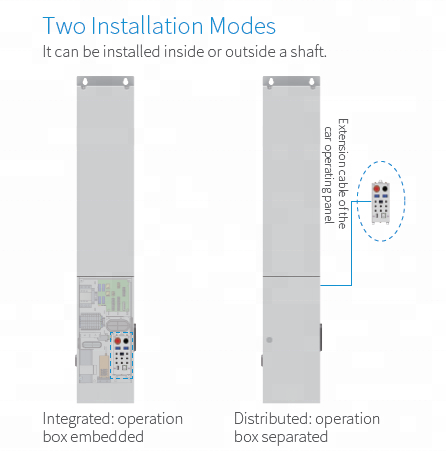 Two Installation Modes

It can be installed inside or outside a shaft.

Extension cable of the car operating panel

Integrated: operation box embedded

Distributed: operation box separated