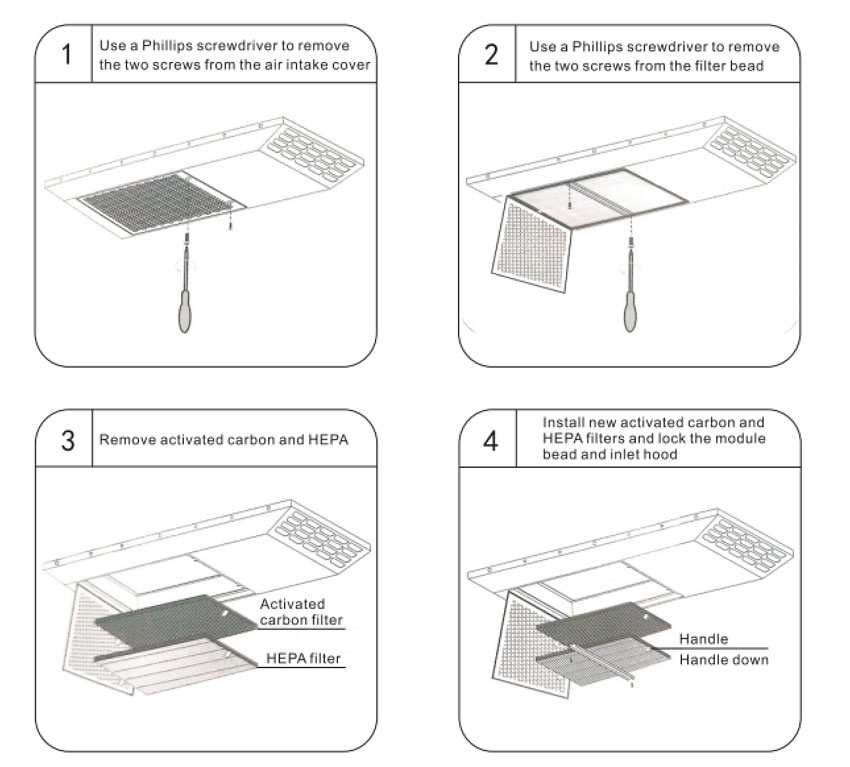 1 Use a Phillips screwdriver to remove the two screws from the air intake cover

2 Use a Phillips screwdriver to remove the two screws from the filter bead

3 Remove activated carbon and HEPA

Activated carbon filter

HEPA filter

4 Install new activated carbon and HEPA filters and lock the module bead and inlet hood

Handle

Handle down