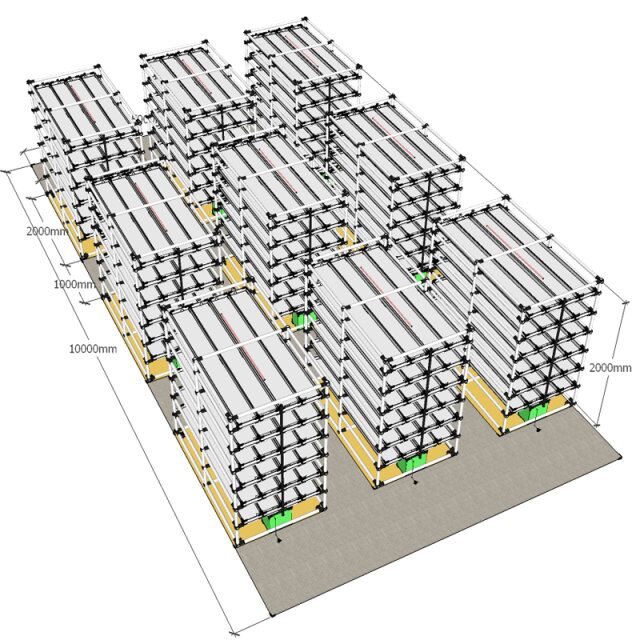 2000mm
1000mm
10000mm
2000mm