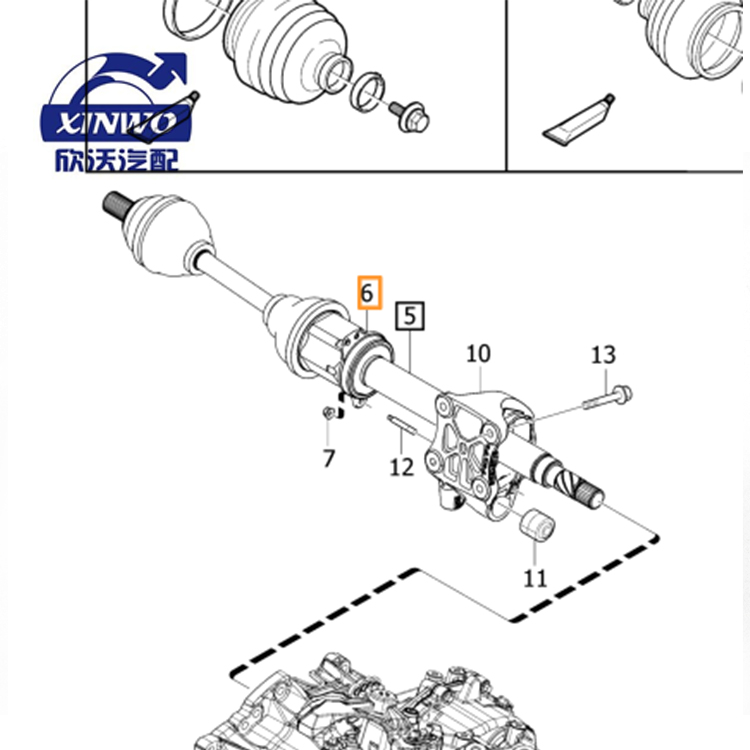 XINWO
欣沃汽配

6
5
10
13
7
12
11