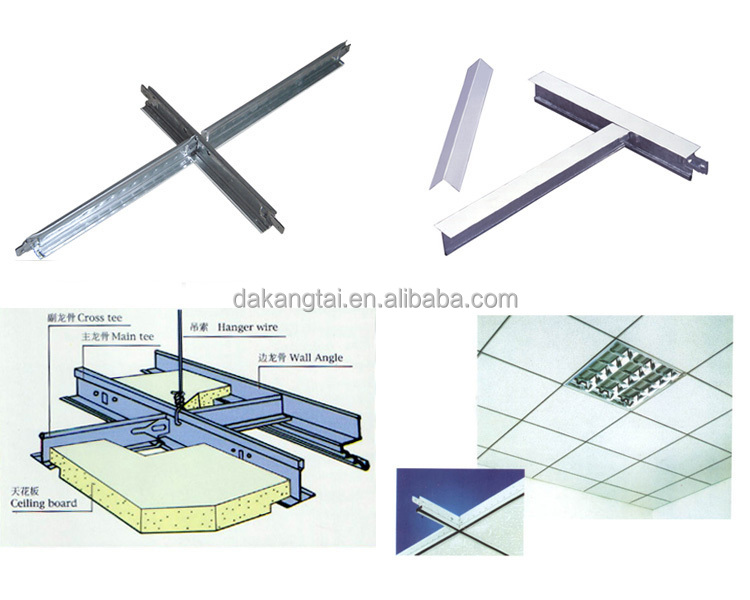 dakangtai.en.alibaba.com

副龙骨 Cross tee

主龙骨 Main tee

吊索 Hanger wire

边龙骨 Wall Angle

天花板
Ceiling board