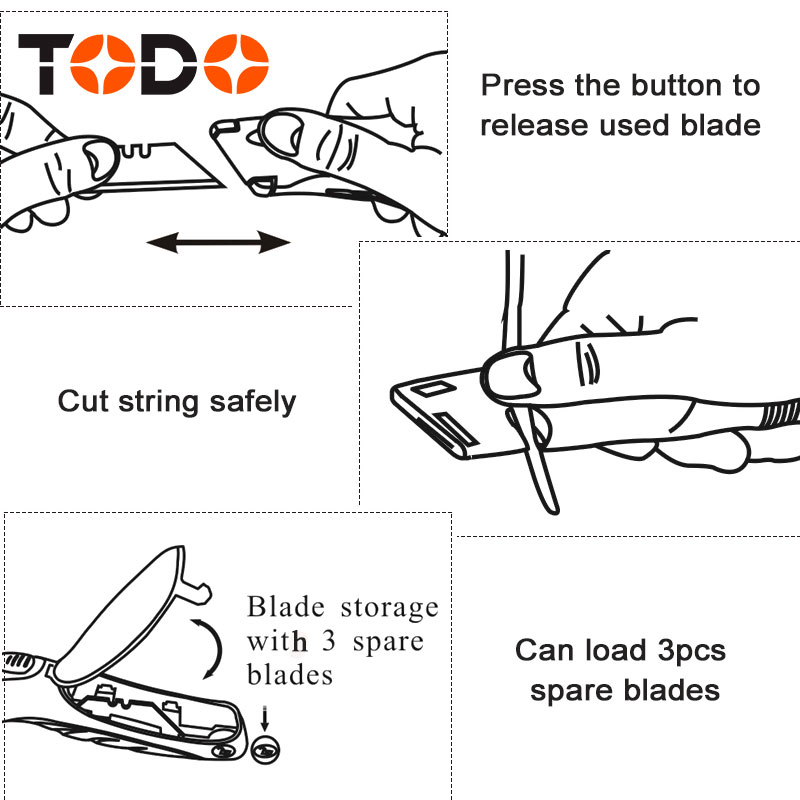 TODO

Press the button to release used blade

Cut string safely

Blade storage with 3 spare blades

Can load 3pcs spare blades