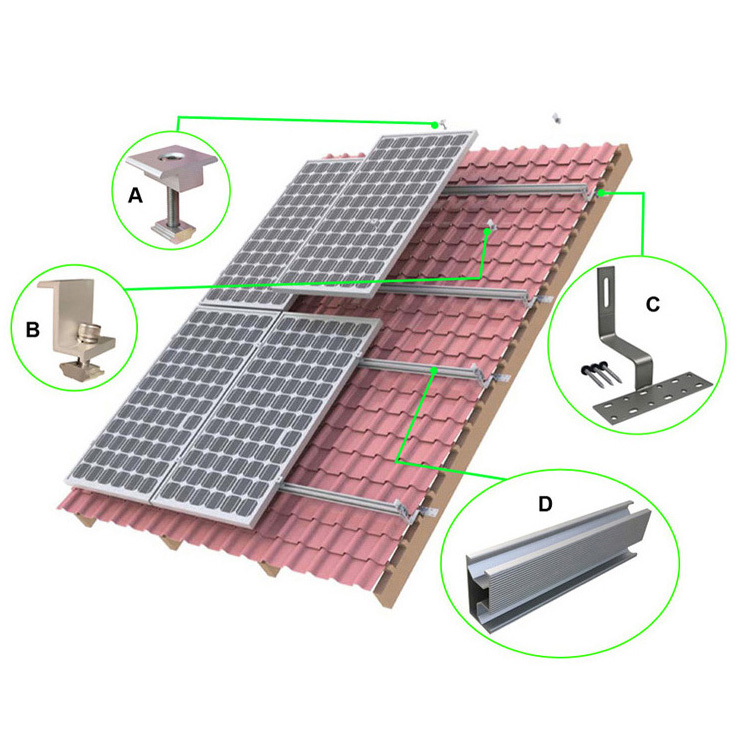 A

B

C

D