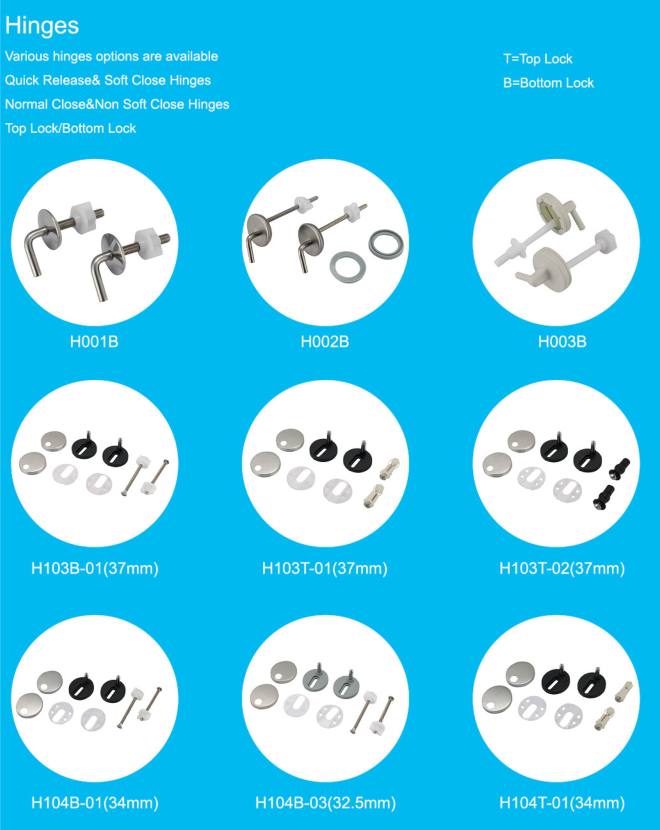 Hinges

Various hinges options are available

Quick Release& Soft Close Hinges

Normal Close&Non Soft Close Hinges

Top Lock/Bottom Lock

T=Top Lock

B=Bottom Lock

H001B

H002B

H003B

H103B-01(37mm)

H103T-01(37mm)

H103T-02(37mm)

H104B-01(34mm)

H104B-03(32.5mm)

H104T-01(34mm)