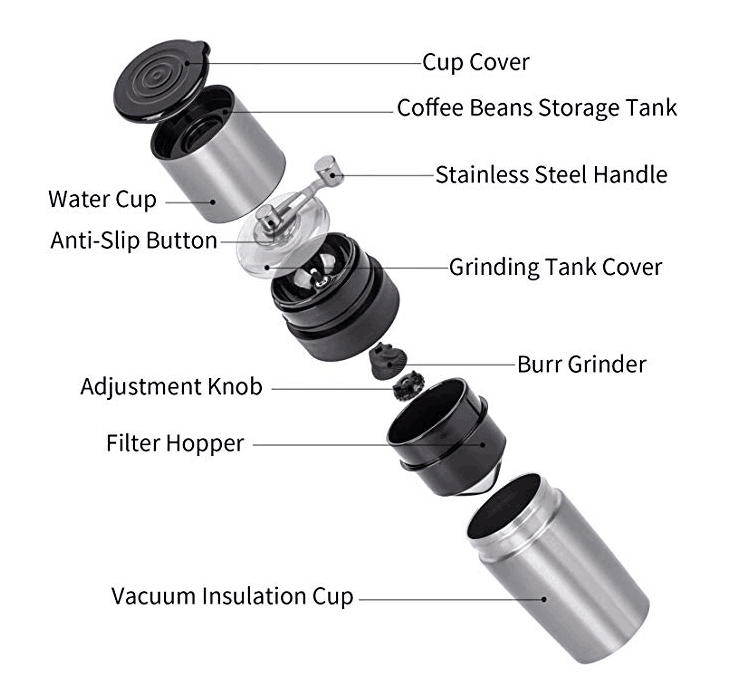 Cup Cover
Coffee Beans Storage Tank
Stainless Steel Handle
Water Cup
Anti-Slip Button
Grinding Tank Cover
Burr Grinder
Adjustment Knob
Filter Hopper
Vacuum Insulation Cup