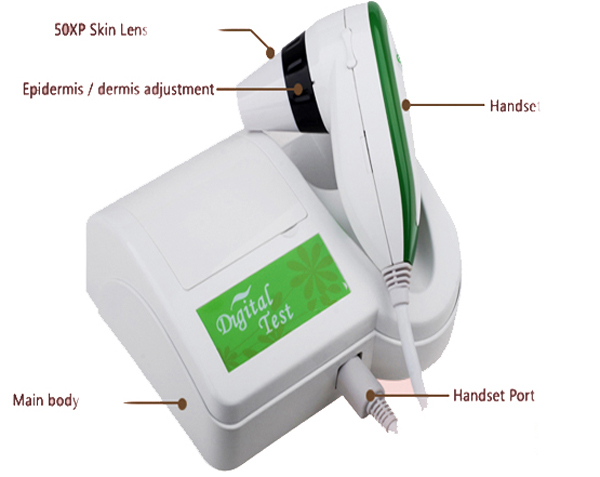 50XP Skin Lens

Epidermis / dermis adjustment

Handset

Digital Test

Main body

Handset Port