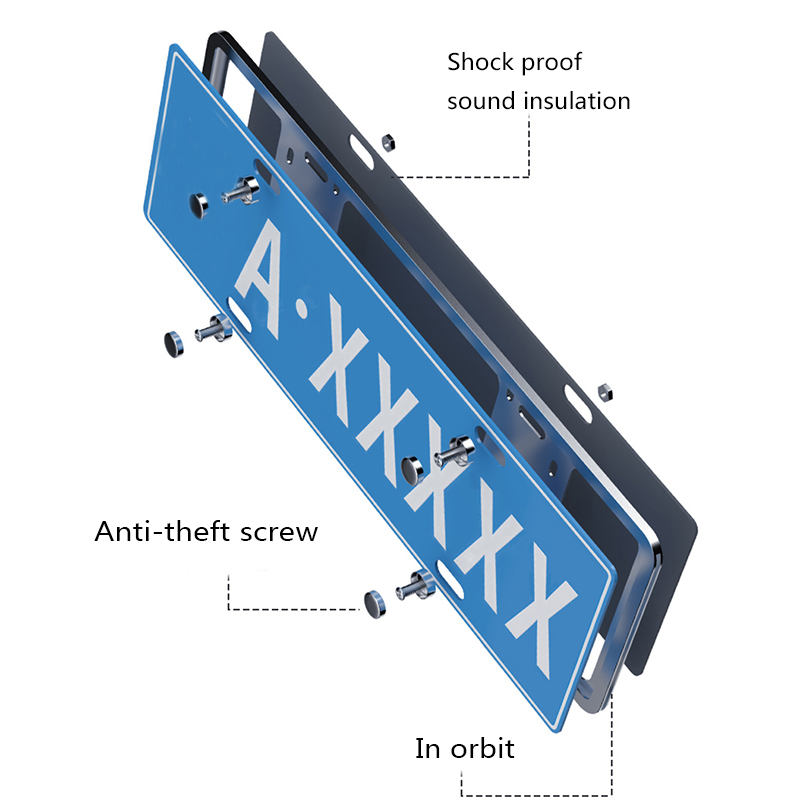 Shock proof
sound insulation

A·XXXXX

Anti-theft screw

In orbit