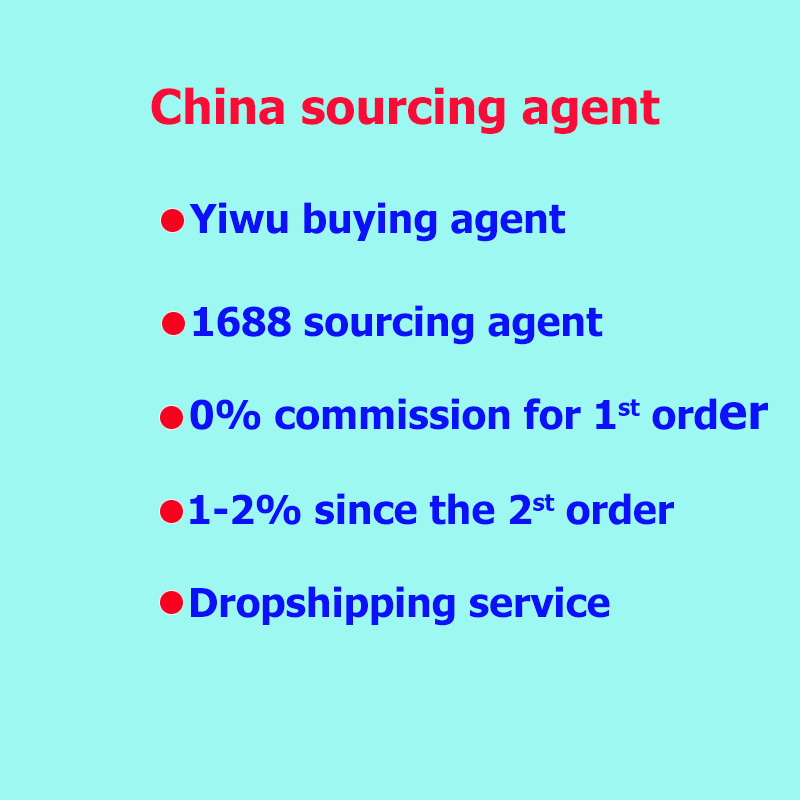 China sourcing agent

• Yiwu buying agent

• 1688 sourcing agent

• 0% commission for 1st order

• 1-2% since the 2st order

• Dropshipping service