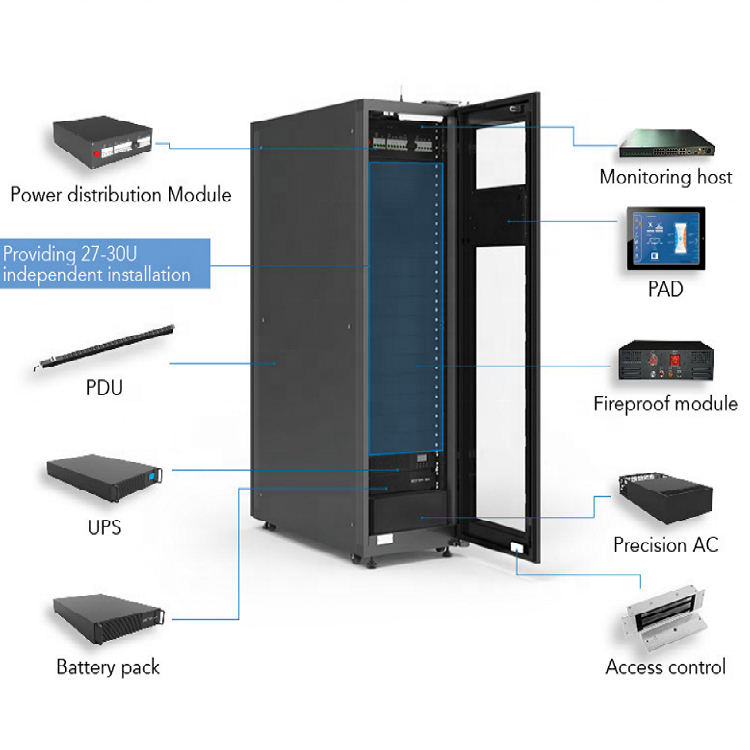 Power distribution Module

Providing 27-30U independent installation

PDU

UPS

Battery pack

Monitoring host

PAD

Fireproof module

Precision AC

Access control