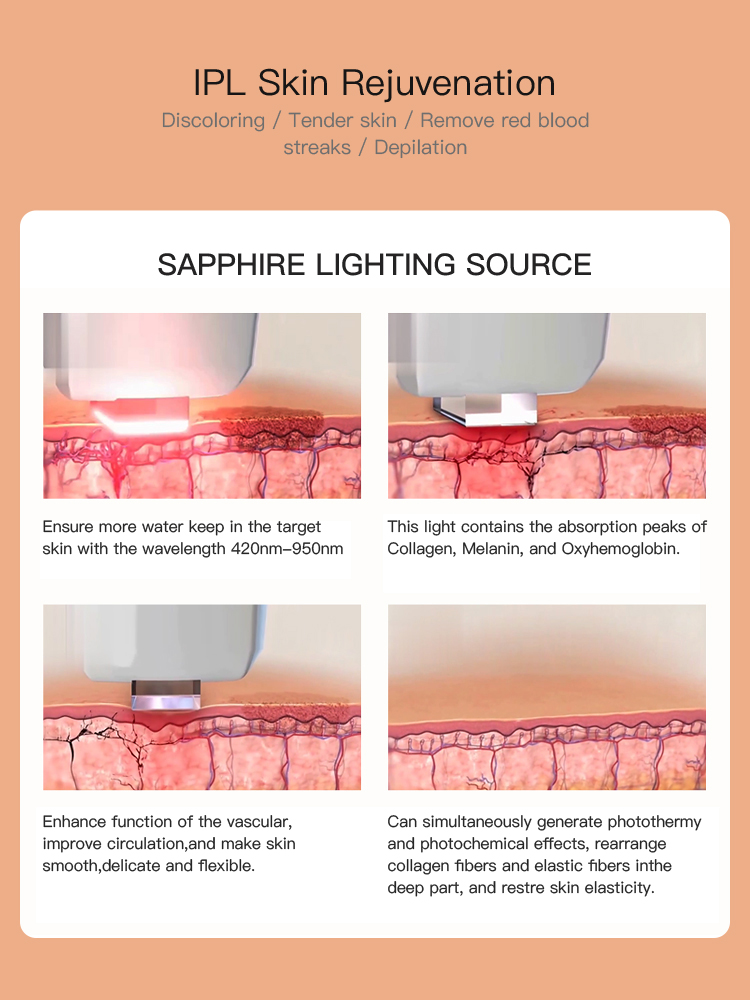 IPL Skin Rejuvenation

Discoloring / Tender skin / Remove red blood streaks / Depilation

SAPPHIRE LIGHTING SOURCE

Ensure more water keep in the target skin with the wavelength 420nm–950nm

This light contains the absorption peaks of Collagen, Melanin, and Oxyhemoglobin.

Enhance function of the vascular, improve circulation,and make skin smooth,delicate and flexible.

Can simultaneously generate photothermy and photochemical effects, rearrange collagen fibers and elastic fibers inthe deep part, and restre skin elasticity.