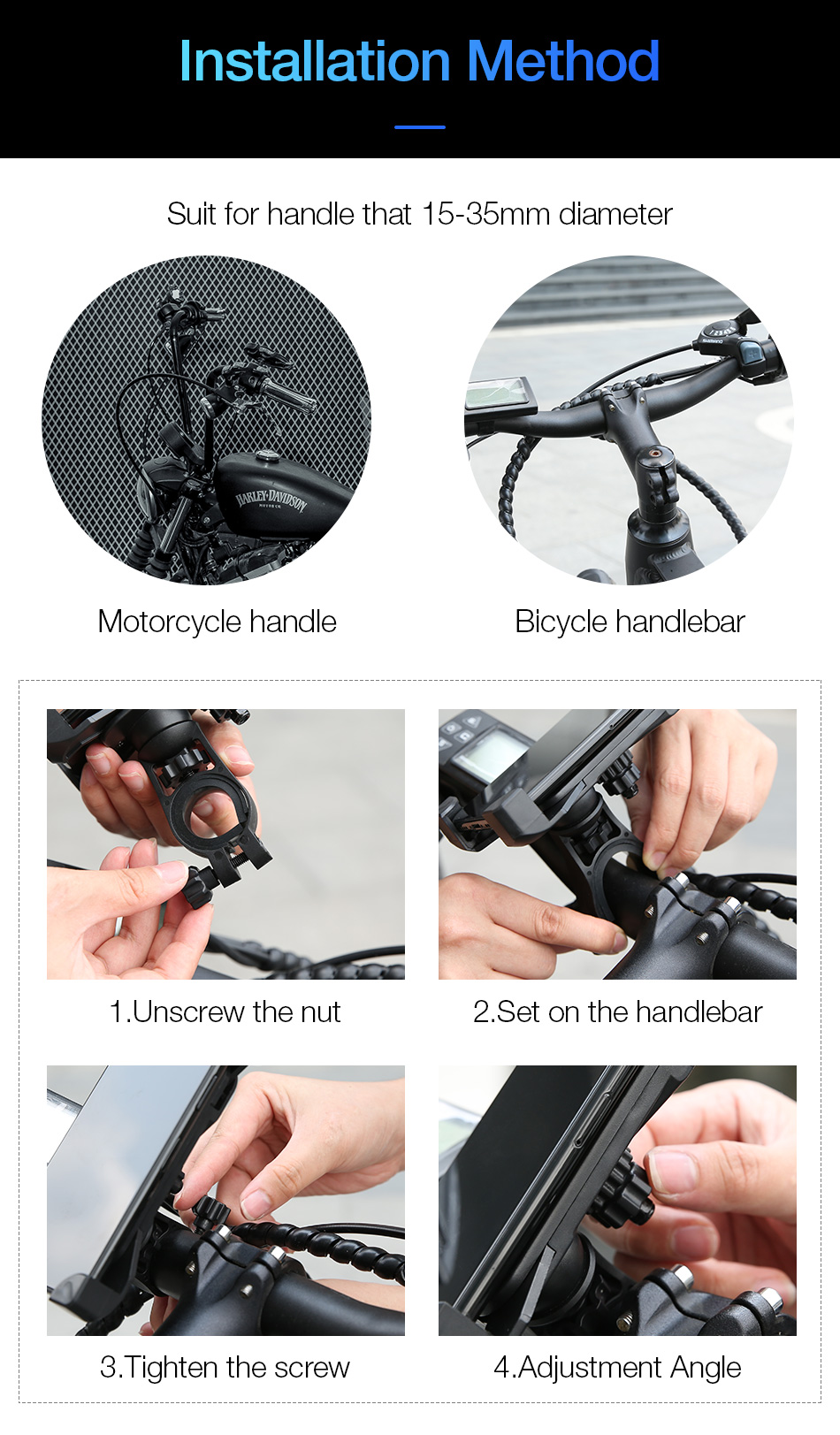 Installation Method

Suit for handle that 15-35mm diameter

HARLEY-DAVIDSON

Motorcycle handle

Bicycle handlebar

1.Unscrew the nut

2.Set on the handlebar

3.Tighten the screw

4.Adjustment Angle