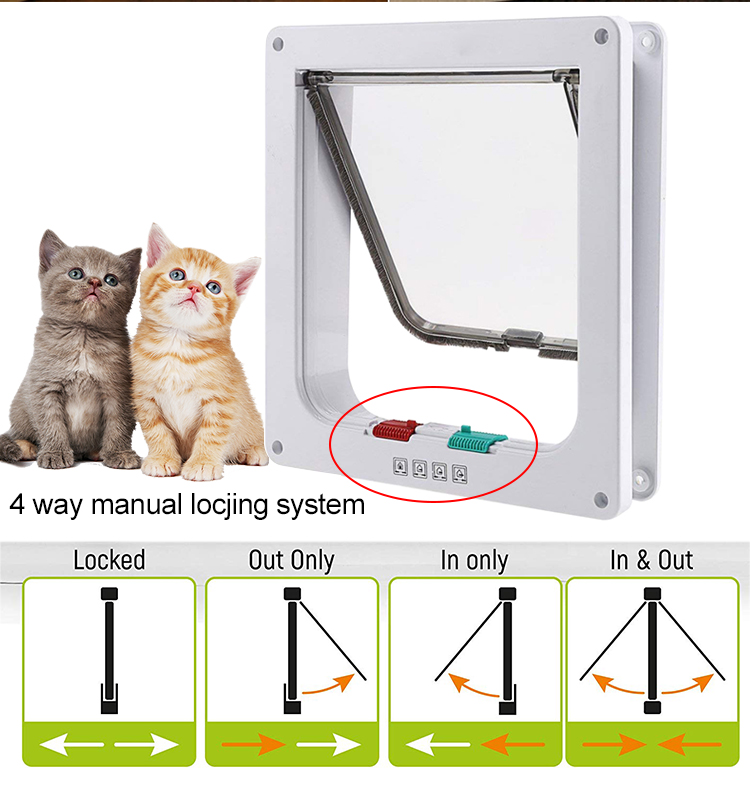 4 way manual locjing system

Locked

Out Only

In only

In & Out