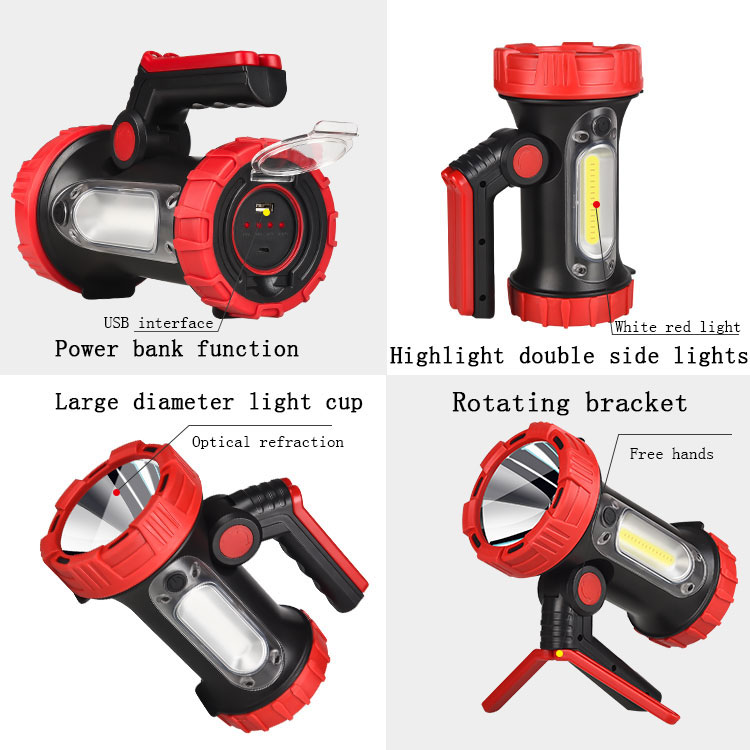 USB interface
Power bank function

White red light
Highlight double side lights

Large diameter light cup
Optical refraction

Rotating bracket
Free hands