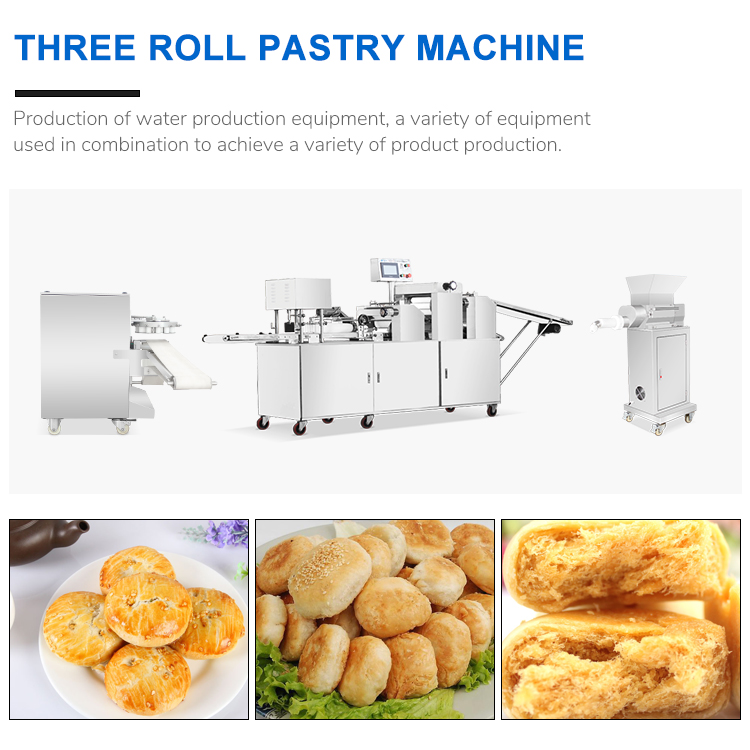 THREE ROLL PASTRY MACHINE

Production of water production equipment, a variety of equipment used in combination to achieve a variety of product production.