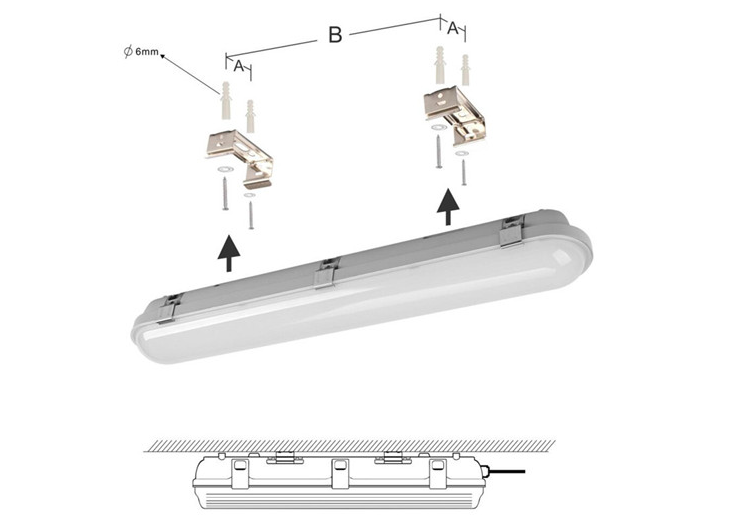 $\phi$ 6mm
A
B
A