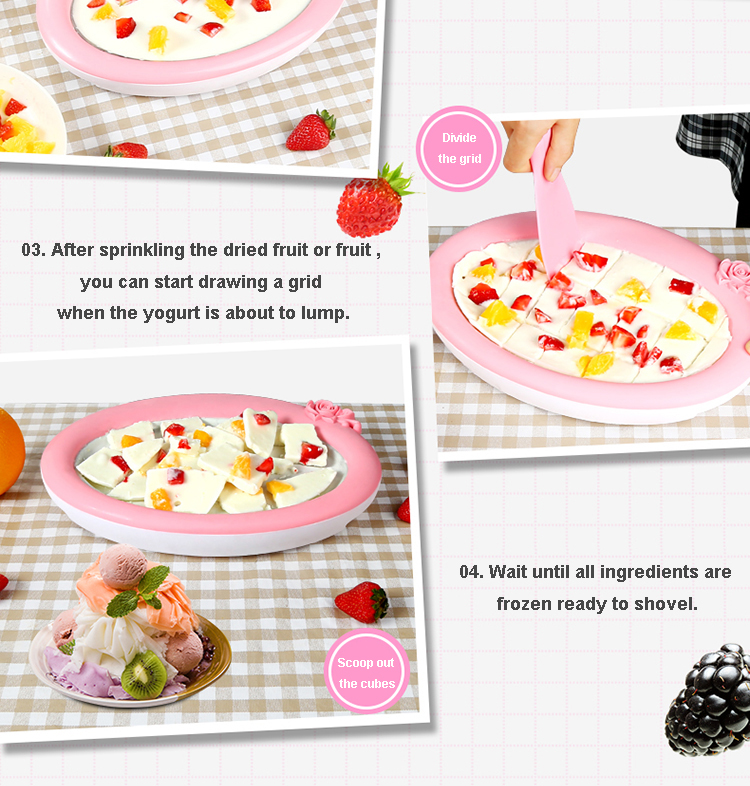 Divide the grid

03. After sprinkling the dried fruit or fruit , you can start drawing a grid when the yogurt is about to lump.

04. Wait until all ingredients are frozen ready to shovel.

Scoop out the cubes