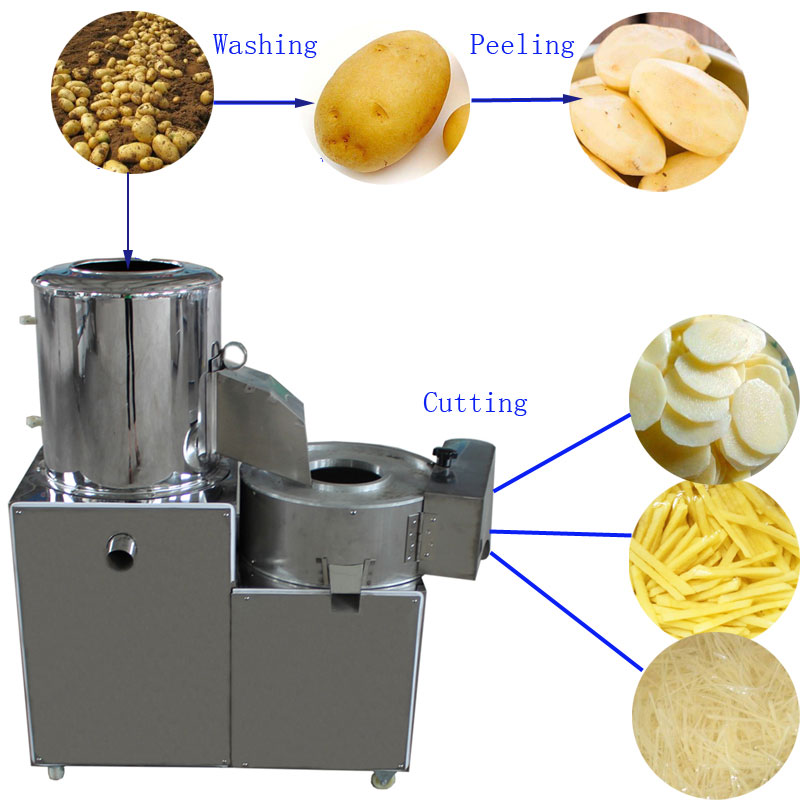 Washing

Peeling

Cutting