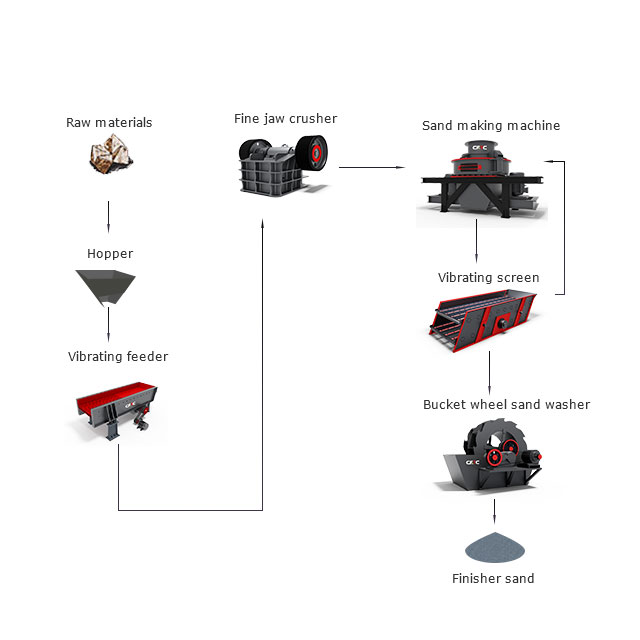 Raw materials

Hopper

Vibrating feeder

Fine jaw crusher

Sand making machine

Vibrating screen

Bucket wheel sand washer

Finisher sand