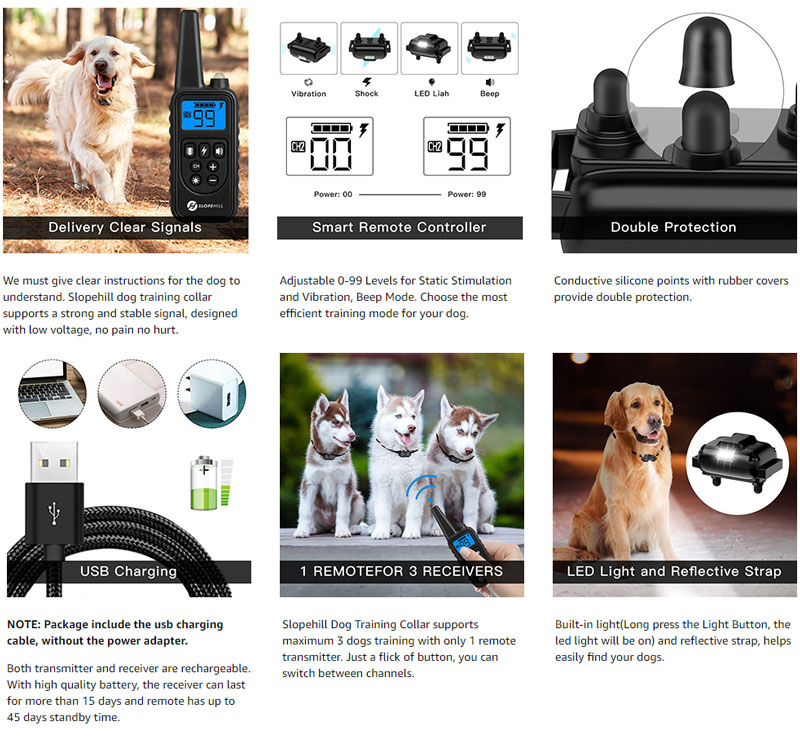 99

SLOPEHILL

Delivery Clear Signals

We must give clear instructions for the dog to understand. Slopehill dog training collar supports a strong and stable signal, designed with low voltage, no pain no hurt.

Vibration

Shock

LED Liah

Beep

CH2 00

CH2 99

Power: 00

Power: 99

Smart Remote Controller

Adjustable 0-99 Levels for Static Stimulation and Vibration, Beep Mode. Choose the most efficient training mode for your dog.

Double Protection

Conductive silicone points with rubber covers provide double protection.

USB Charging

NOTE: Package include the usb charging cable, without the power adapter.

Both transmitter and receiver are rechargeable. With high quality battery, the receiver can last for more than 15 days and remote has up to 45 days standby time.

1 REMOTEFOR 3 RECEIVERS

Slopehill Dog Training Collar supports maximum 3 dogs training with only 1 remote transmitter. Just a flick of button, you can switch between channels.

LED Light and Reflective Strap

Built-in light(Long press the Light Button, the led light will be on) and reflective strap, helps easily find your dogs.