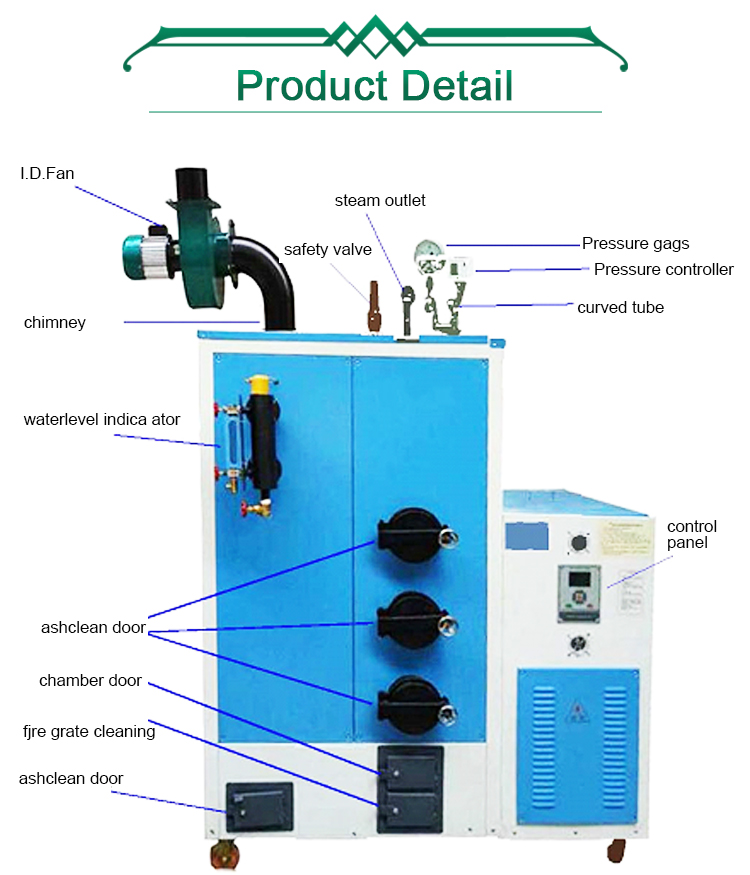 Product Detail

I.D.Fan

steam outlet

safety valve

Pressure gags

Pressure controller

curved tube

chimney

waterlevel indica ator

control panel

ashclean door

chamber door

fjre grate cleaning

ashclean door