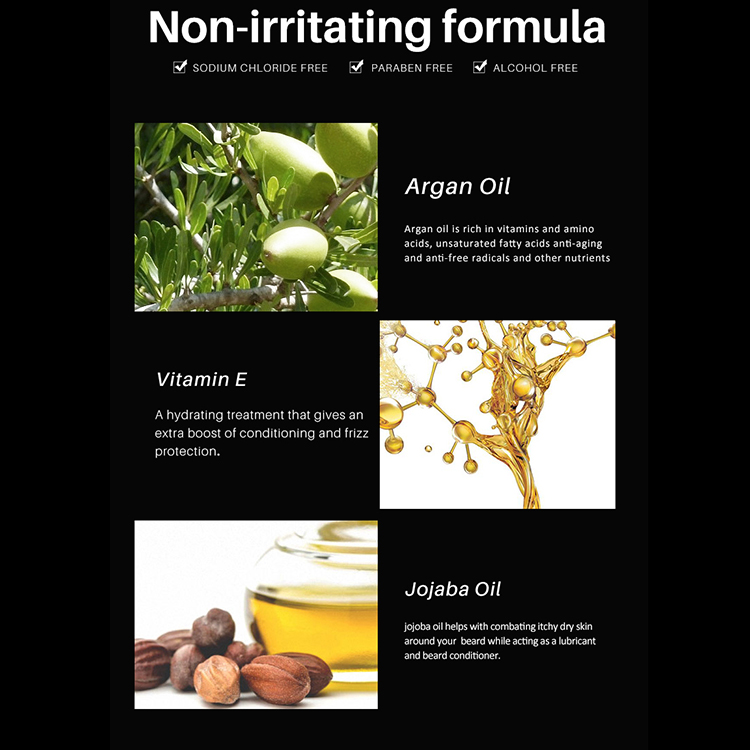 Non-irritating formula

SODIUM CHLORIDE FREE PARABEN FREE ALCOHOL FREE

Argan Oil

Argan oil is rich in vitamins and amino acids, unsaturated fatty acids anti-aging and anti-free radicals and other nutrients

Vitamin E

A hydrating treatment that gives an extra boost of conditioning and frizz protection.

Jojaba Oil

jojoba oil helps with combating itchy dry skin around your beard while acting as a lubricant and beard conditioner.