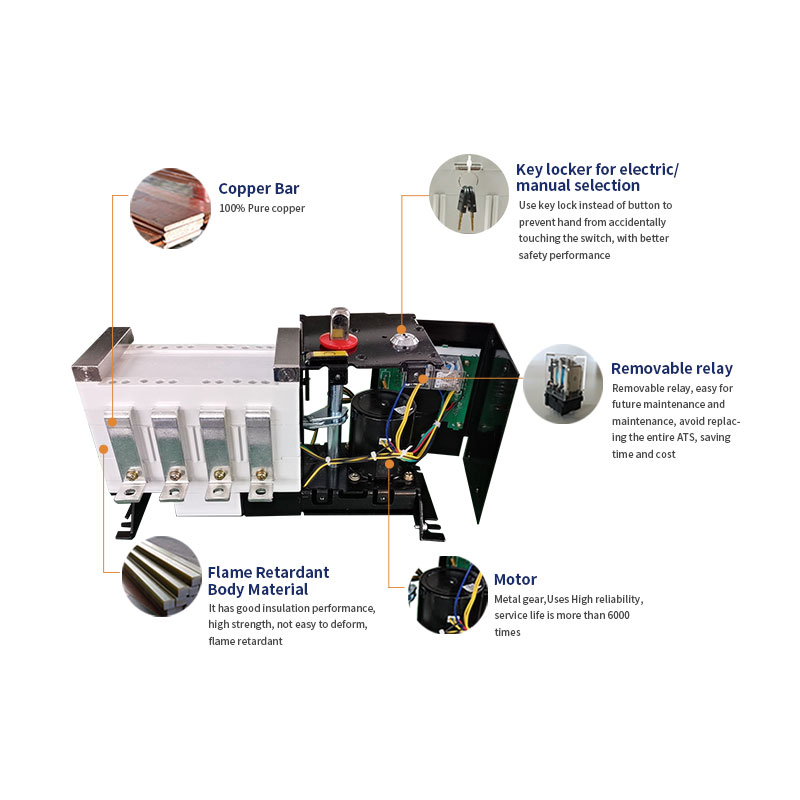 Copper Bar
100% Pure copper

Key locker for electric/ manual selection
Use key lock instead of button to prevent hand from accidentally touching the switch, with better safety performance

Removable relay
Removable relay, easy for future maintenance and maintenance, avoid replacing the entire ATS, saving time and cost

Flame Retardant Body Material
It has good insulation performance, high strength, not easy to deform, flame retardant

Motor
Metal gear,Uses High reliability, service life is more than 6000 times