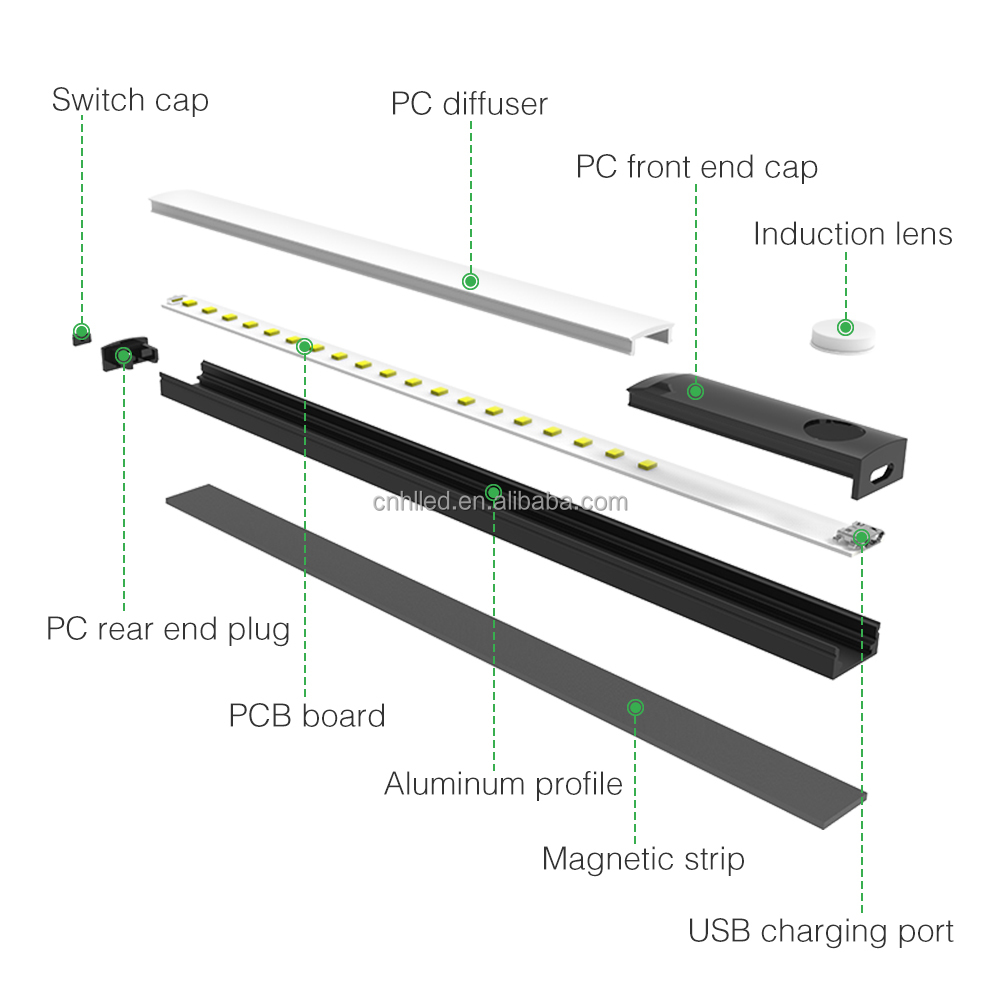 Switch cap
PC diffuser
PC front end cap
Induction lens
cnhlled.en.alibaba.com
PC rear end plug
PCB board
Aluminum profile
Magnetic strip
USB charging port