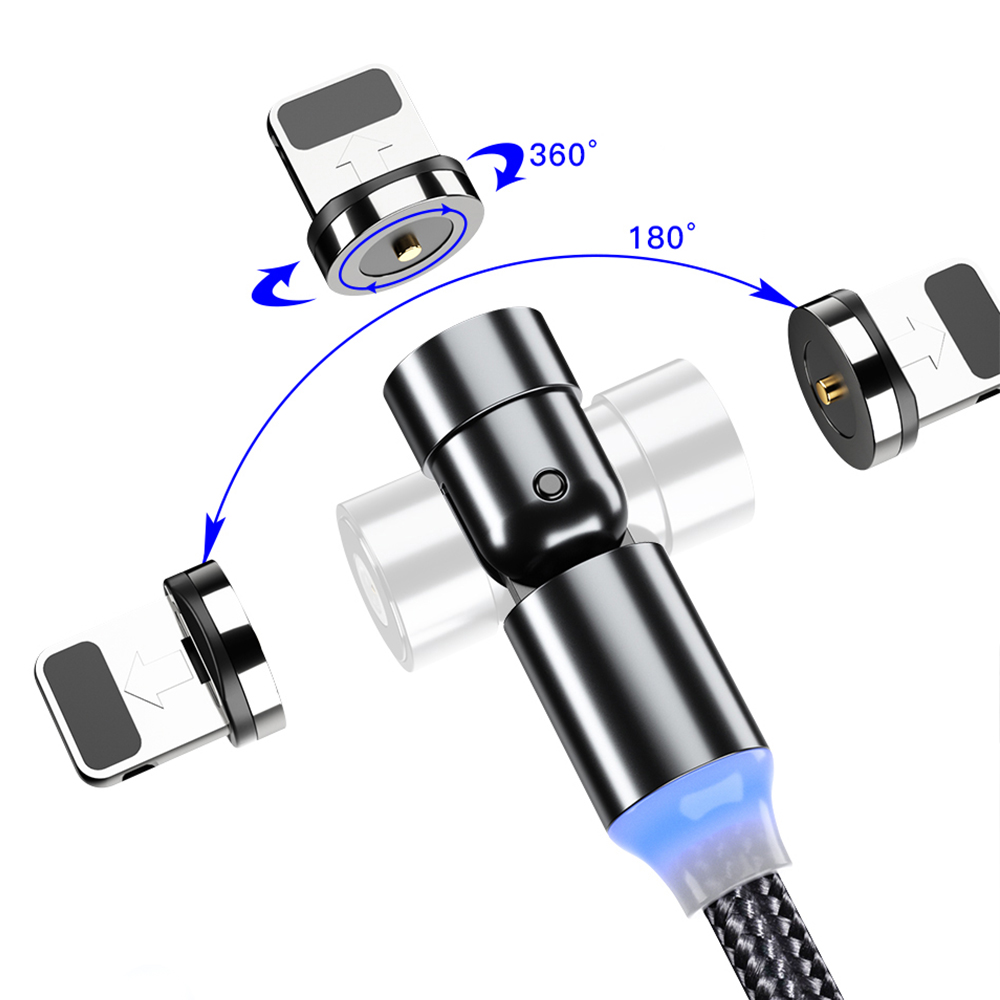 360°

180°