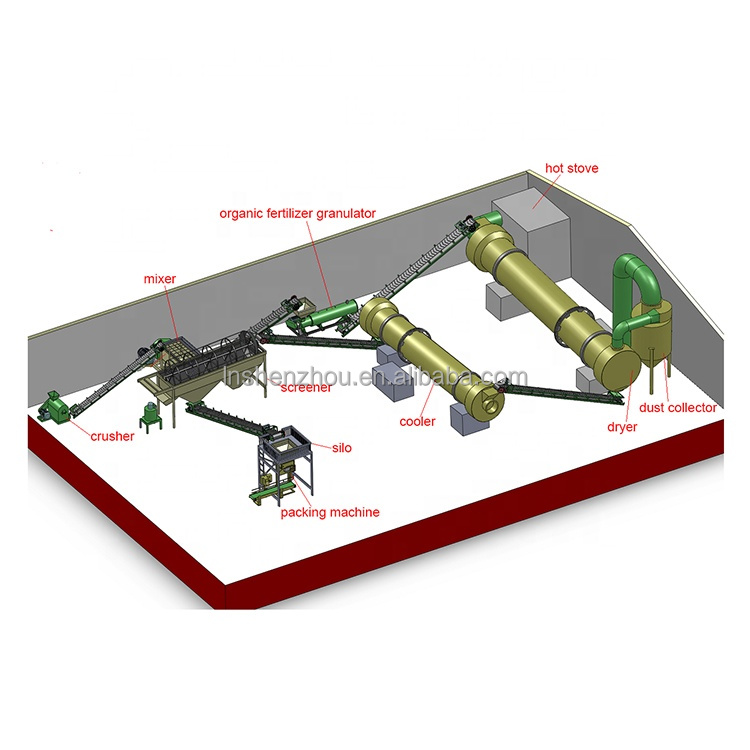 hot stove

organic fertilizer granulator

mixer

lnshenzhou.en.alibaba.com

screener

cooler

dust collector

dryer

crusher

silo

packing machine