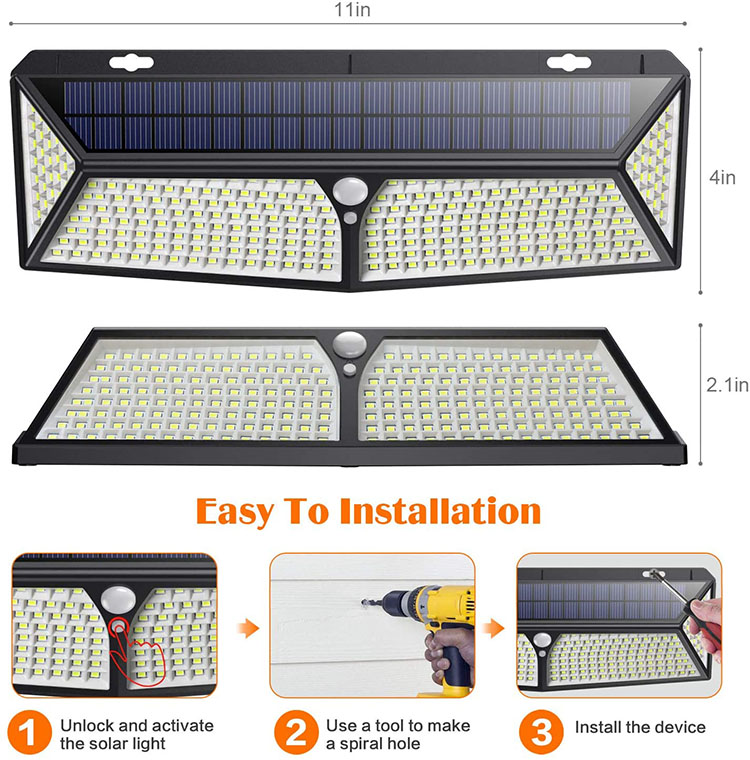 11in

4in

2.1in

Easy To Installation

1 Unlock and activate the solar light

2 Use a tool to make a spiral hole

3 Install the device