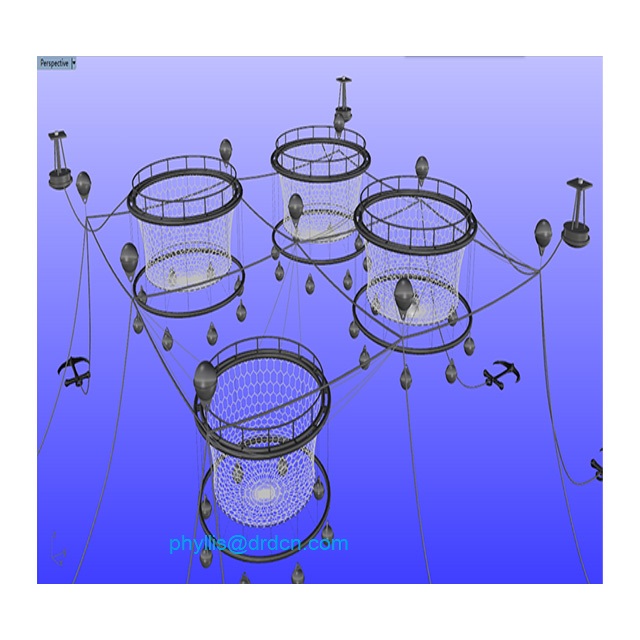 Perspective

phyllis@drdcn.com