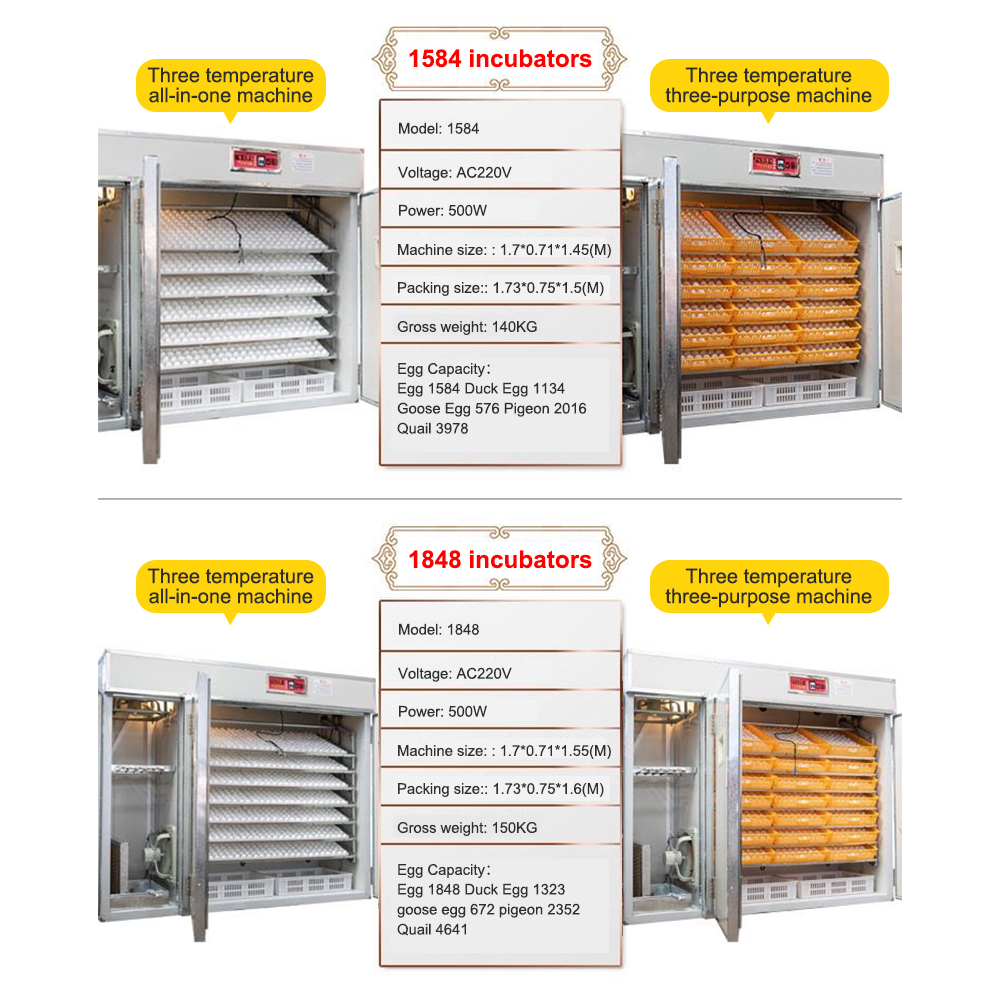 1584 incubators

Three temperature all-in-one machine

Three temperature three-purpose machine

Model: 1584

Voltage: AC220V

Power: 500W

Machine size: : 1.7*0.71*1.45(M)

Packing size:: 1.73*0.75*1.5(M)

Gross weight: 140KG

Egg Capacity：
Egg 1584 Duck Egg 1134
Goose Egg 576 Pigeon 2016
Quail 3978

1848 incubators

Three temperature all-in-one machine

Three temperature three-purpose machine

Model: 1848

Voltage: AC220V

Power: 500W

Machine size: : 1.7*0.71*1.55(M)

Packing size:: 1.73*0.75*1.6(M)

Gross weight: 150KG

Egg Capacity：
Egg 1848 Duck Egg 1323
goose egg 672 pigeon 2352
Quail 4641