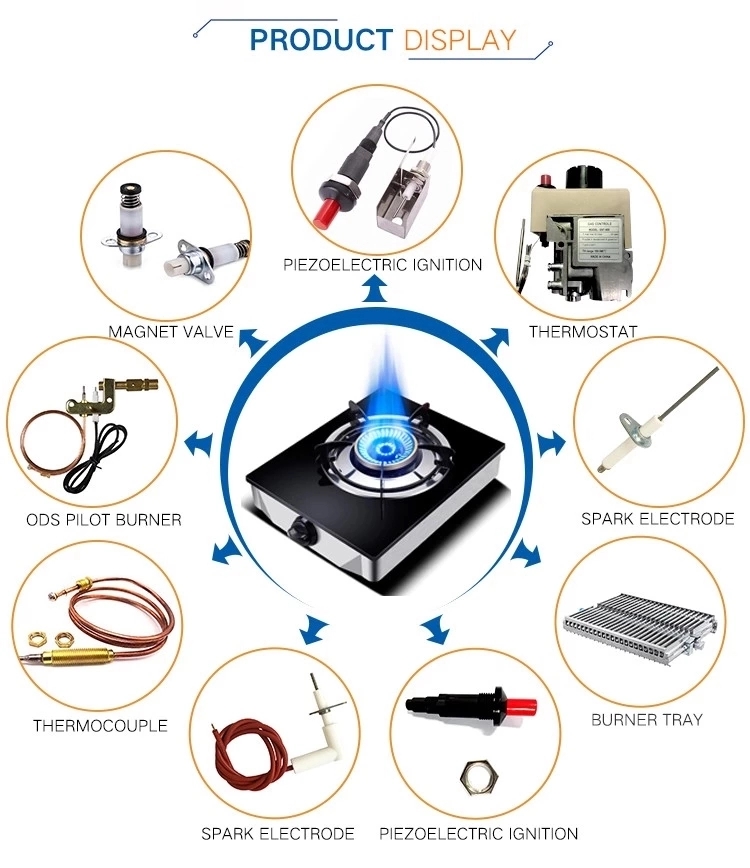 PRODUCT DISPLAY

PIEZOELECTRIC IGNITION

MAGNET VALVE

THERMOSTAT

ODS PILOT BURNER

SPARK ELECTRODE

THERMOCOUPLE

BURNER TRAY

SPARK ELECTRODE

PIEZOELECTRIC IGNITION