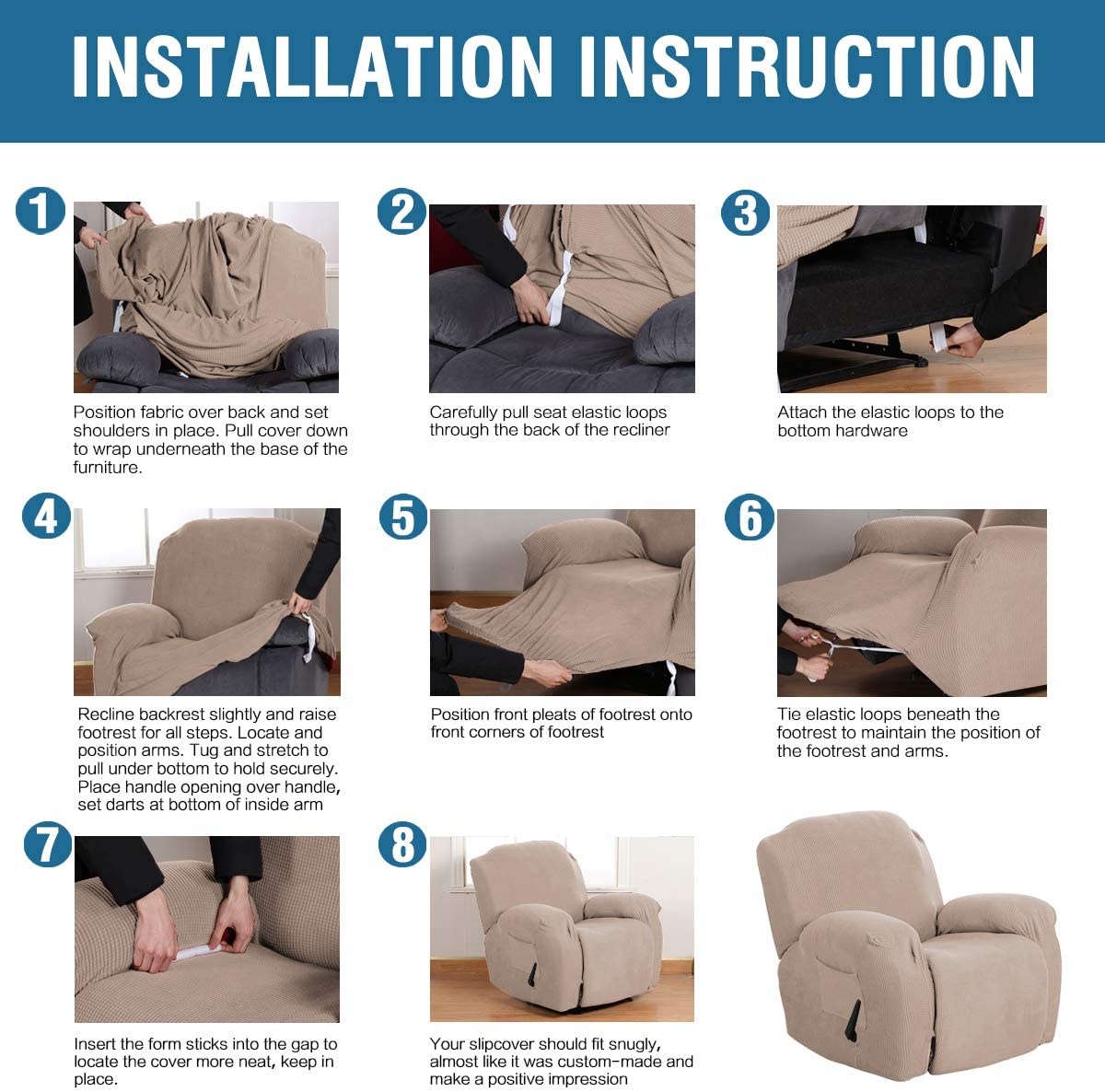 INSTALLATION INSTRUCTION

1

Position fabric over back and set shoulders in place. Pull cover down to wrap underneath the base of the furniture.

2

Carefully pull seat elastic loops through the back of the recliner

3

Attach the elastic loops to the bottom hardware

4

Recline backrest slightly and raise footrest for all steps. Locate and position arms. Tug and stretch to pull under bottom to hold securely. Place handle opening over handle, set darts at bottom of inside arm

5

Position front pleats of footrest onto front corners of footrest

6

Tie elastic loops beneath the footrest to maintain the position of the footrest and arms.

7

Insert the form sticks into the gap to locate the cover more neat, keep in place.

8

Your slipcover should fit snugly, almost like it was custom-made and make a positive impression