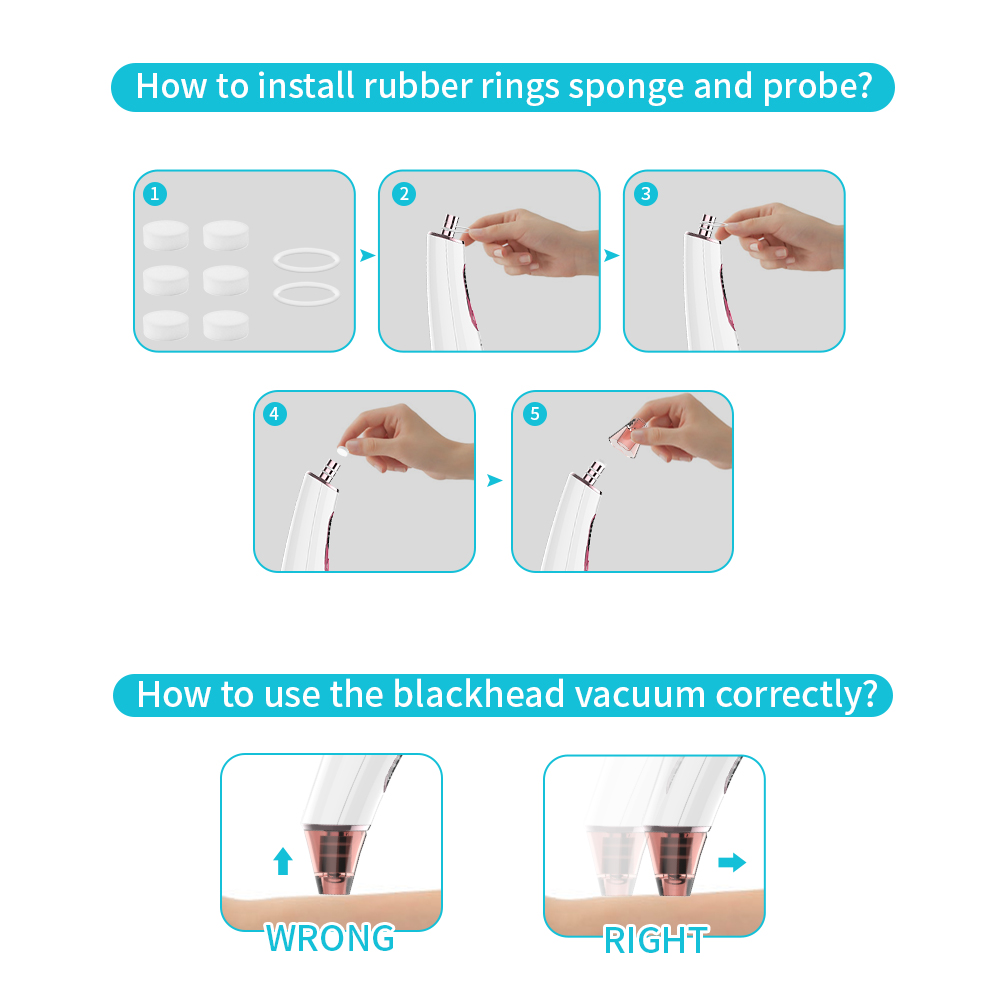 How to install rubber rings sponge and probe?

1

2

3

4

5

How to use the blackhead vacuum correctly?

WRONG

RIGHT