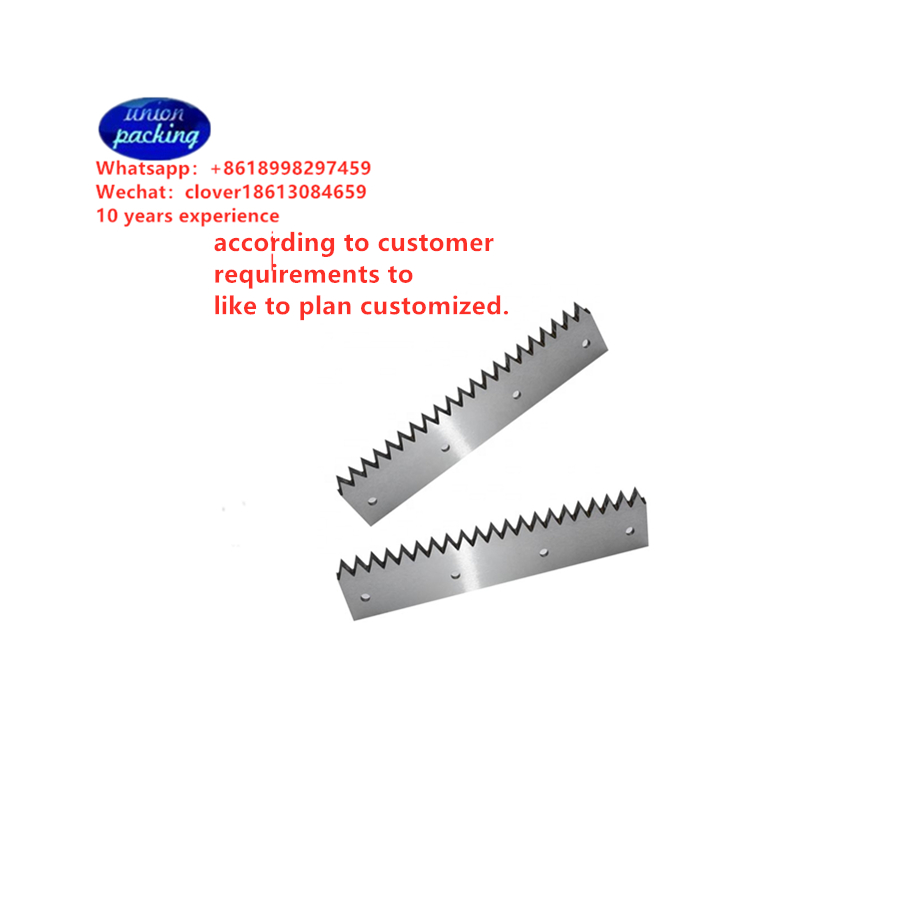 union packing

Whatsapp: +8618998297459
Wechat: clover18613084659
10 years experience

according to customer requirements to like to plan customized.