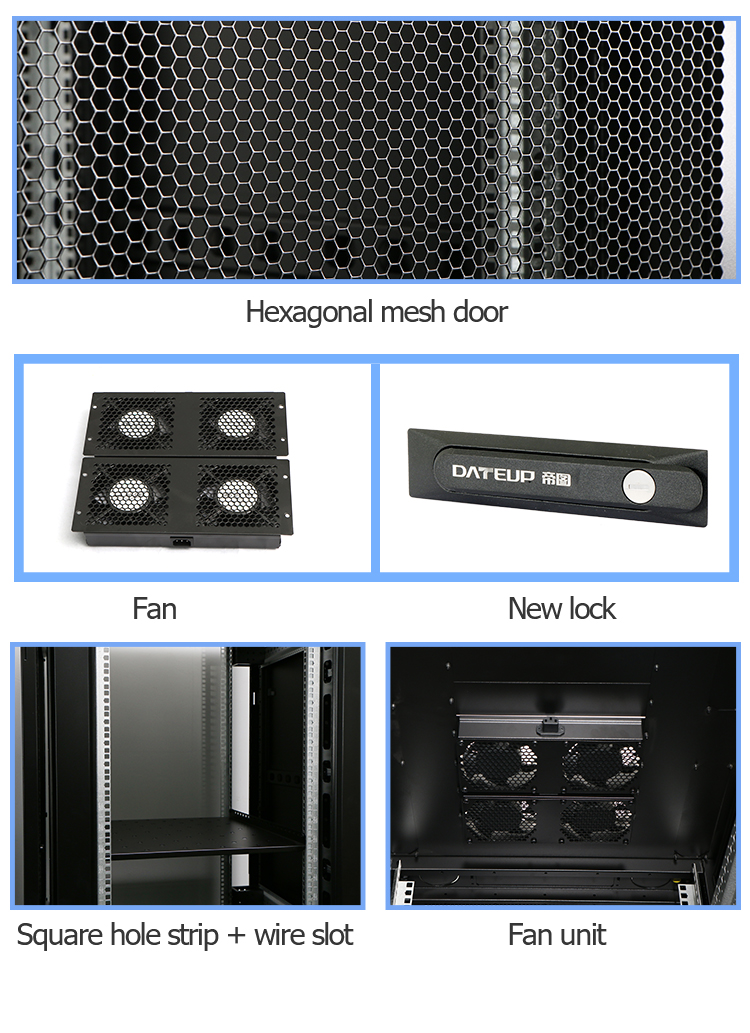 Hexagonal mesh door

DATEUP 帝图

Fan

New lock

Square hole strip + wire slot

Fan unit