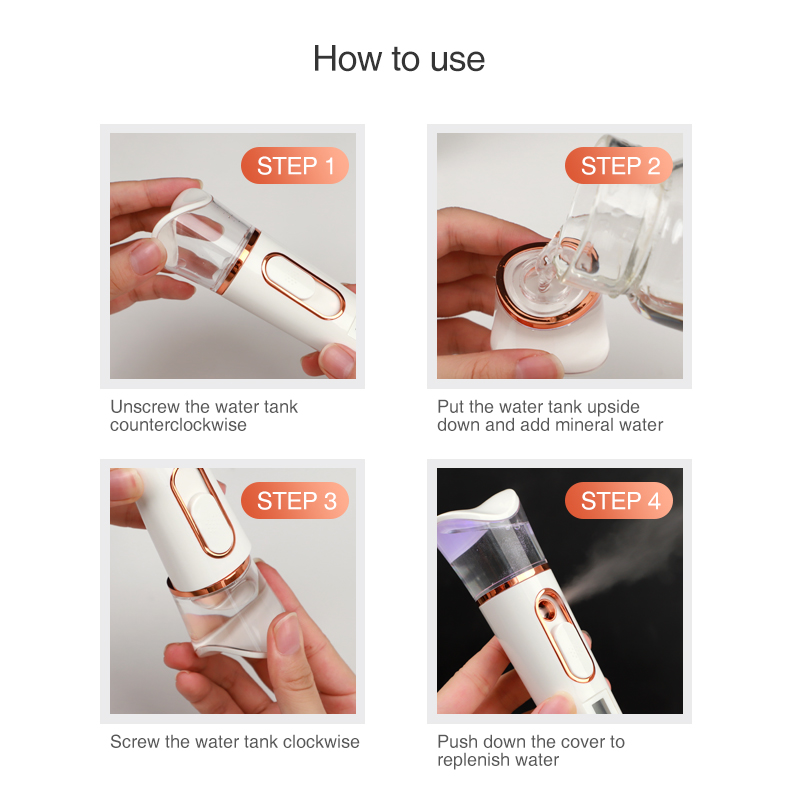 How to use

STEP 1

Unscrew the water tank counterclockwise

STEP 2

Put the water tank upside down and add mineral water

STEP 3

Screw the water tank clockwise

STEP 4

Push down the cover to replenish water