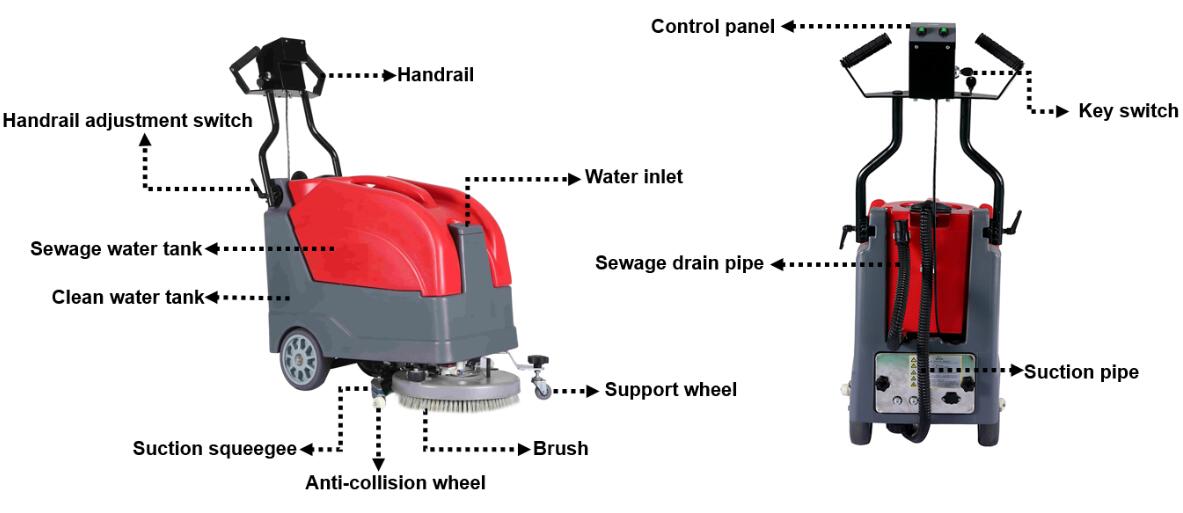 Handrail
Handrail adjustment switch
Water inlet
Sewage water tank
Clean water tank
Support wheel
Suction squeegee
Brush
Anti-collision wheel
Control panel
Key switch
Sewage drain pipe
Suction pipe