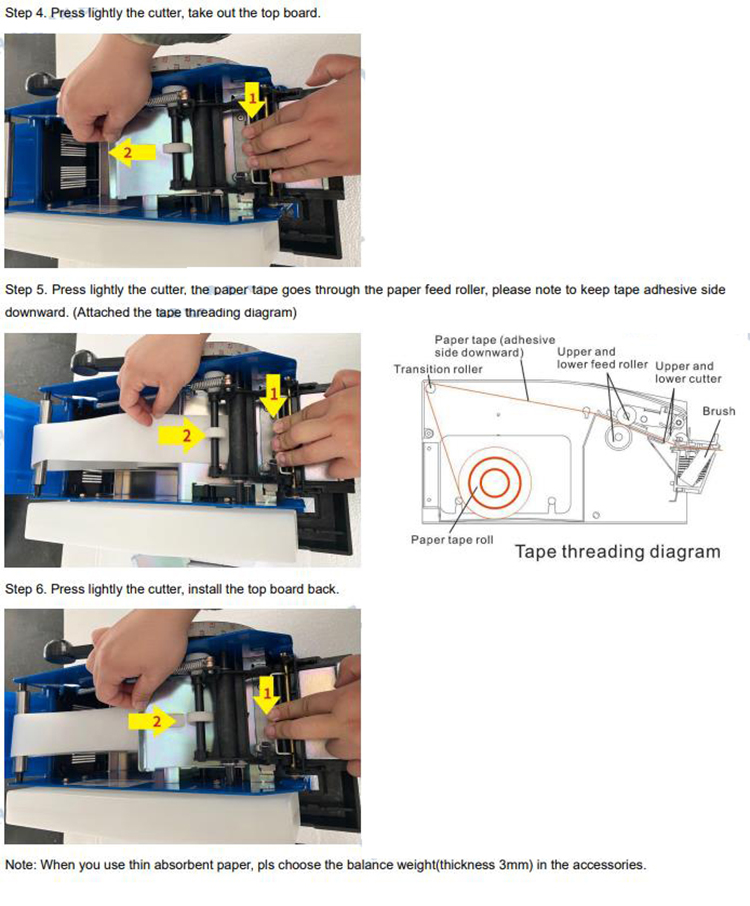 Step 4. Press lightly the cutter, take out the top board.

1

2

Step 5. Press lightly the cutter, the paper tape goes through the paper feed roller, please note to keep tape adhesive side downward. (Attached the tape threading diagram)

1

2

Paper tape (adhesive side downward)

Transition roller

Upper and lower feed roller

Upper and lower cutter

Brush

Paper tape roll

Tape threading diagram

Step 6. Press lightly the cutter, install the top board back.

1

2

Note: When you use thin absorbent paper, pls choose the balance weight(thickness 3mm) in the accessories.