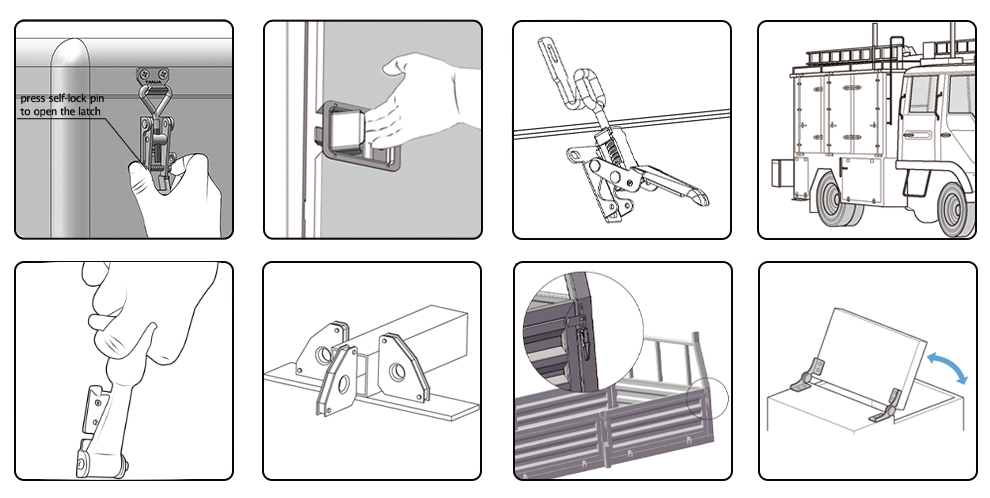 press self-lock pin to open the latch