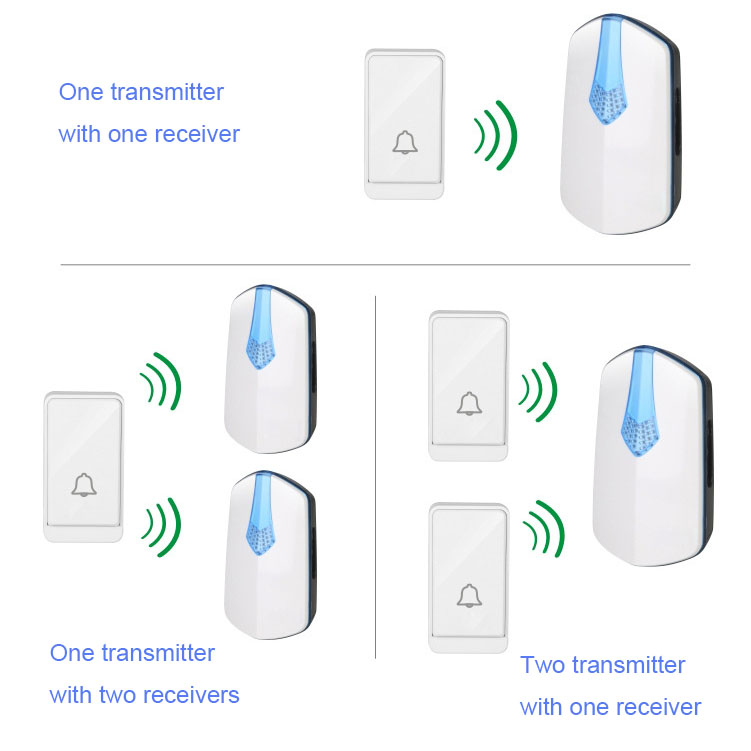 One transmitter
with one receiver

One transmitter
with two receivers

Two transmitter
with one receiver