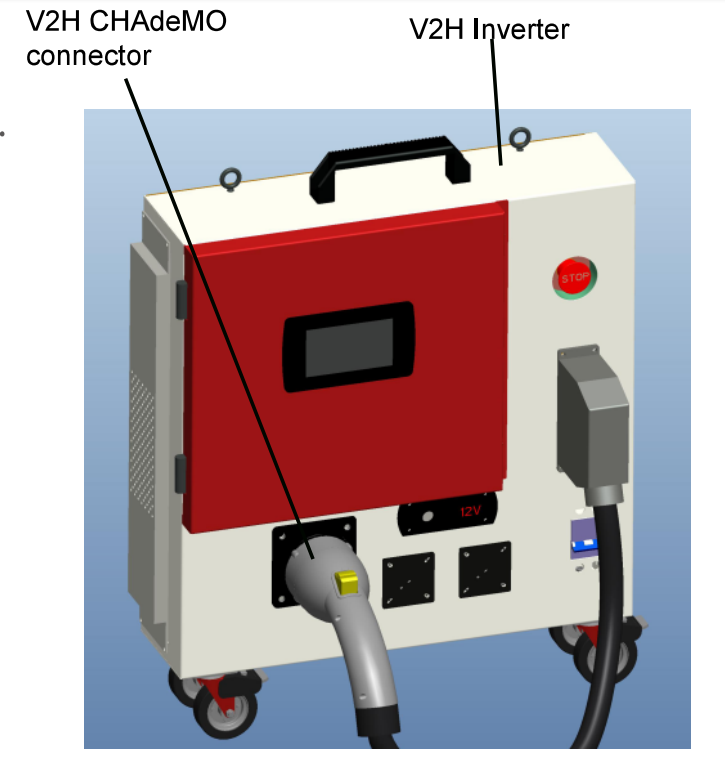 V2H CHAdeMO connector

V2H Inverter

STOP

12V