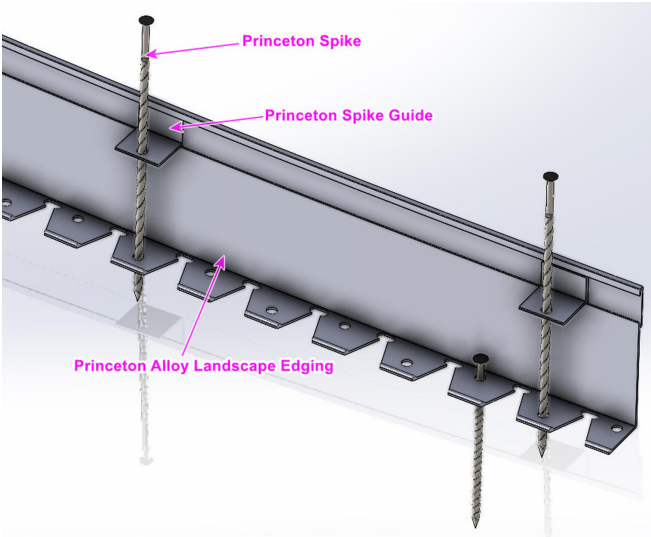 Princeton Spike

Princeton Spike Guide

Princeton Alloy Landscape Edging