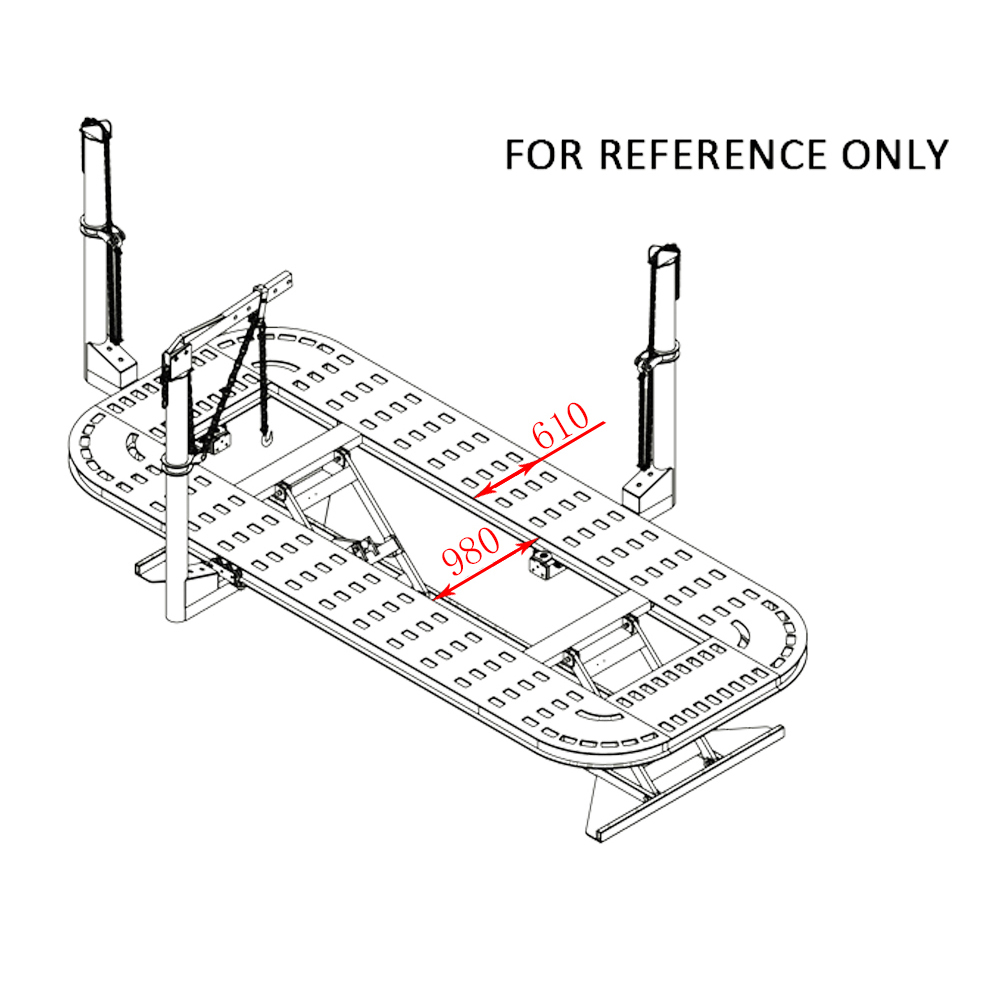 FOR REFERENCE ONLY

610

980