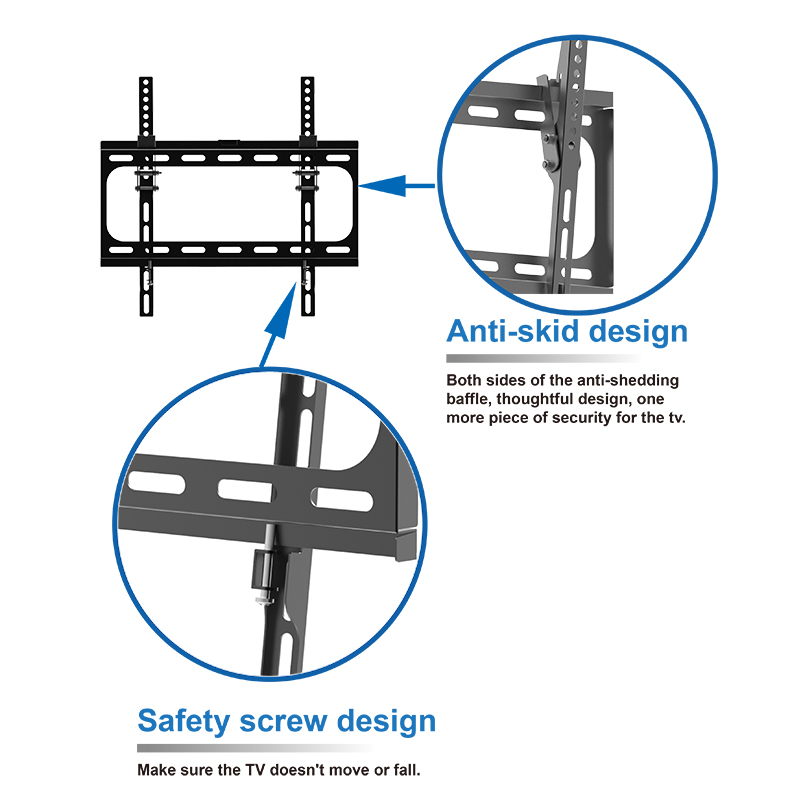 Anti-skid design

Both sides of the anti-shedding baffle, thoughtful design, one more piece of security for the tv.

Safety screw design

Make sure the TV doesn't move or fall.