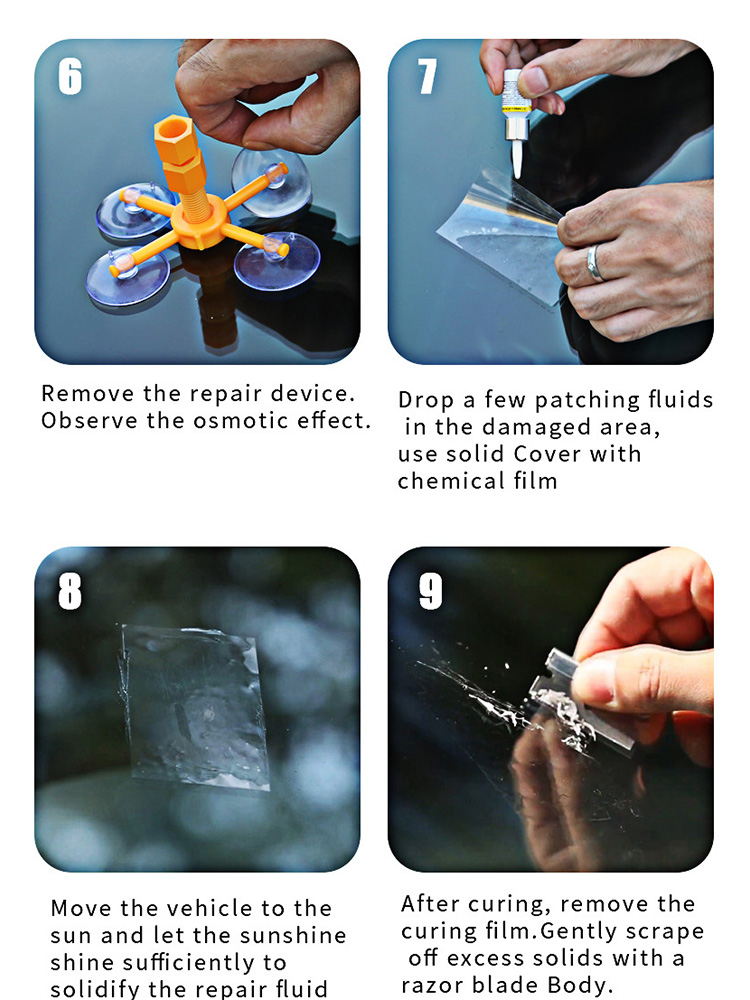 6

Remove the repair device. Observe the osmotic effect.

7

Drop a few patching fluids in the damaged area, use solid Cover with chemical film

8

Move the vehicle to the sun and let the sunshine shine sufficiently to solidify the repair fluid

9

After curing, remove the curing film.Gently scrape off excess solids with a razor blade Body.